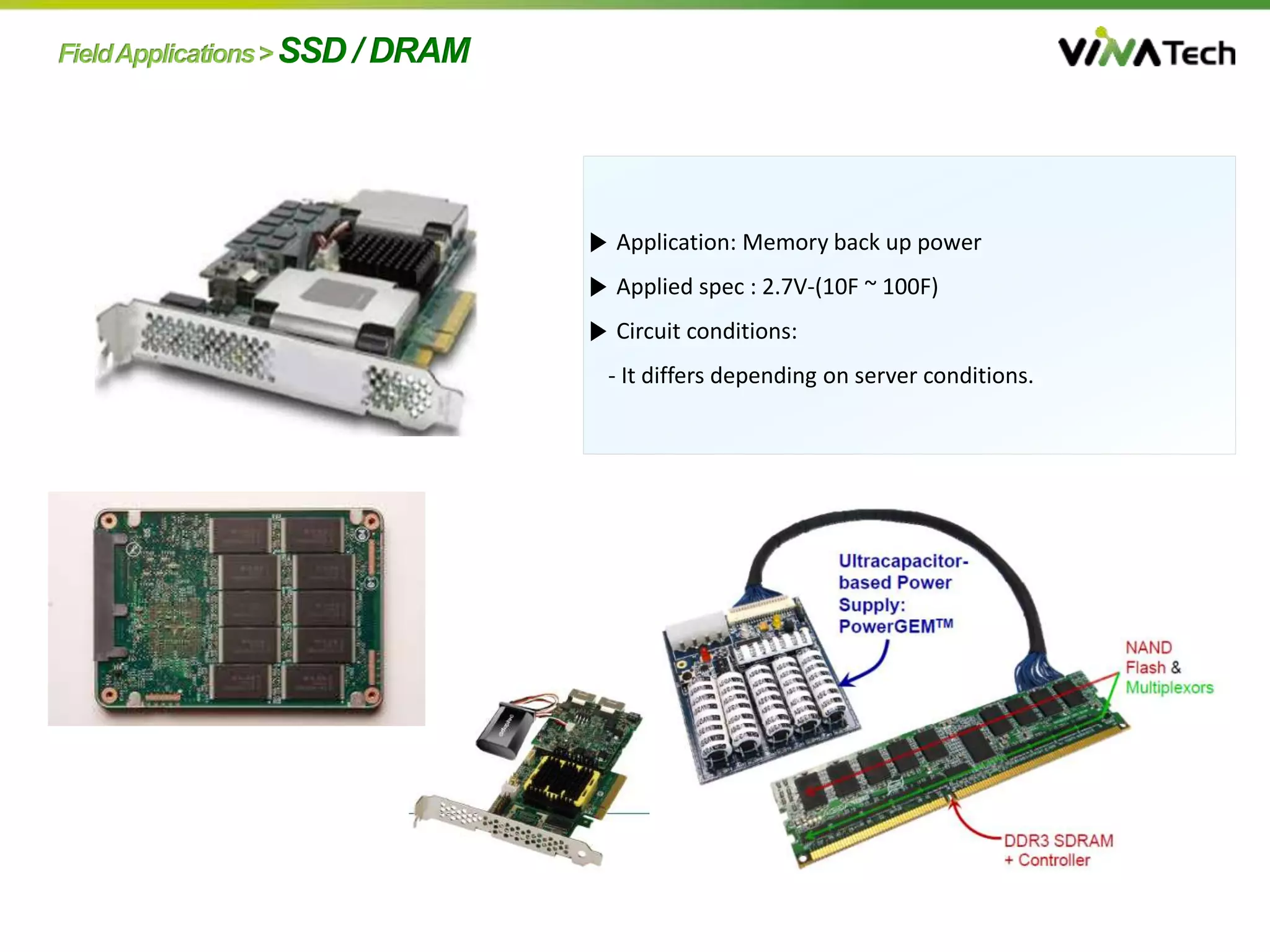 Field Applications > SSD / DRAM

VINATech

▶ Application: Memory back up power

▶ Applied spec : 2.7V-(10F ~ 100F)

▶ Circuit conditions:

- It differs depending on server conditions.

Ultracapacitor-based Power Supply: PowerGEM™

NAND Flash & Multiplexors

DDR3 SDRAM + Controller