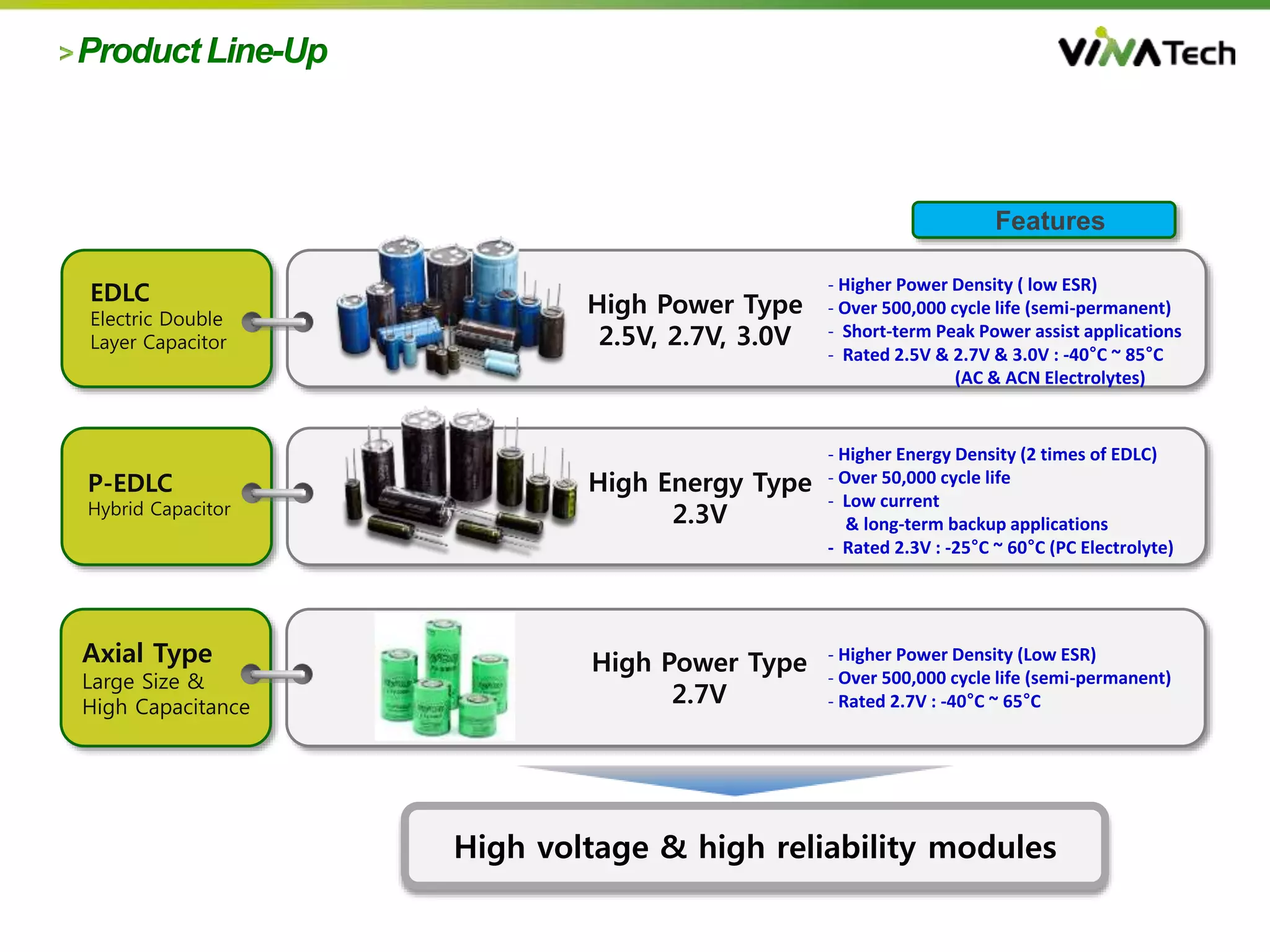 > Product Line-Up

VINATech

Features

EDLC
Electric Double Layer Capacitor

High Power Type
2.5V, 2.7V, 3.0V

- Higher Power Density ( low ESR)
- Over 500,000 cycle life (semi-permanent)
- Short-term Peak Power assist applications
- Rated 2.5V & 2.7V & 3.0V : -40°C ~ 85°C (AC & ACN Electrolytes)

P-EDLC
Hybrid Capacitor

High Energy Type
2.3V

- Higher Energy Density (2 times of EDLC)
- Over 50,000 cycle life
- Low current & long-term backup applications
- Rated 2.3V : -25°C ~ 60°C (PC Electrolyte)

Axial Type
Large Size & High Capacitance

High Power Type
2.7V

- Higher Power Density (Low ESR)
- Over 500,000 cycle life (semi-permanent)
- Rated 2.7V : -40°C ~ 65°C

High voltage & high reliability modules