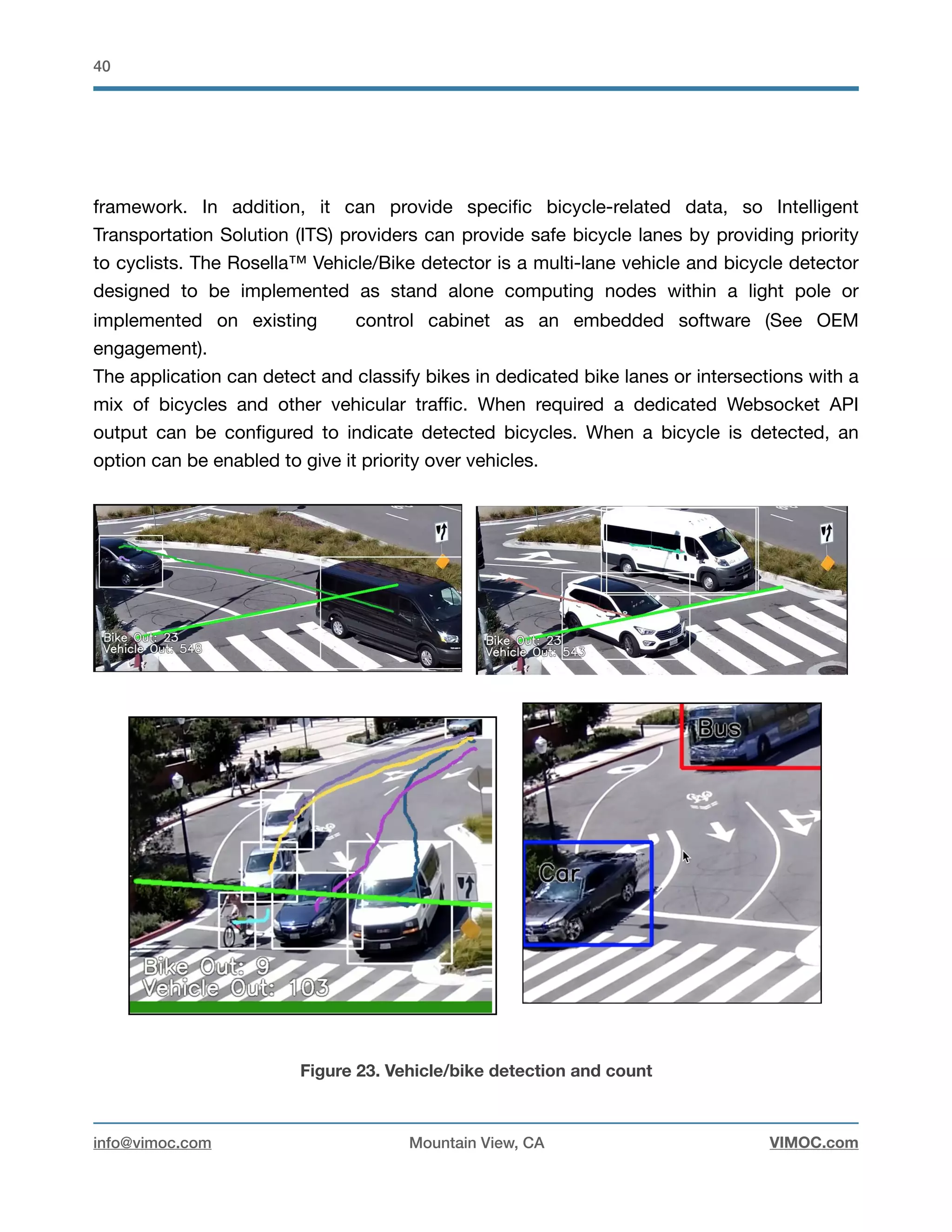 40

framework. In addition, it can provide specific bicycle-related data, so Intelligent Transportation Solution (ITS) providers can provide safe bicycle lanes by providing priority to cyclists. The Rosella™ Vehicle/Bike detector is a multi-lane vehicle and bicycle detector designed to be implemented as stand alone computing nodes within a light pole or implemented on existing control cabinet as an embedded software (See OEM engagement).

The application can detect and classify bikes in dedicated bike lanes or intersections with a mix of bicycles and other vehicular traffic. When required a dedicated Websocket API output can be configured to indicate detected bicycles. When a bicycle is detected, an option can be enabled to give it priority over vehicles.

Bike Out: 23
Vehicle Out: 548

Bike Out: 23
Vehicle Out: 543

Bike Out: 9
Vehicle Out: 103

Bus

Car

Figure 23. Vehicle/bike detection and count

info@vimoc.com Mountain View, CA VIMOC.com