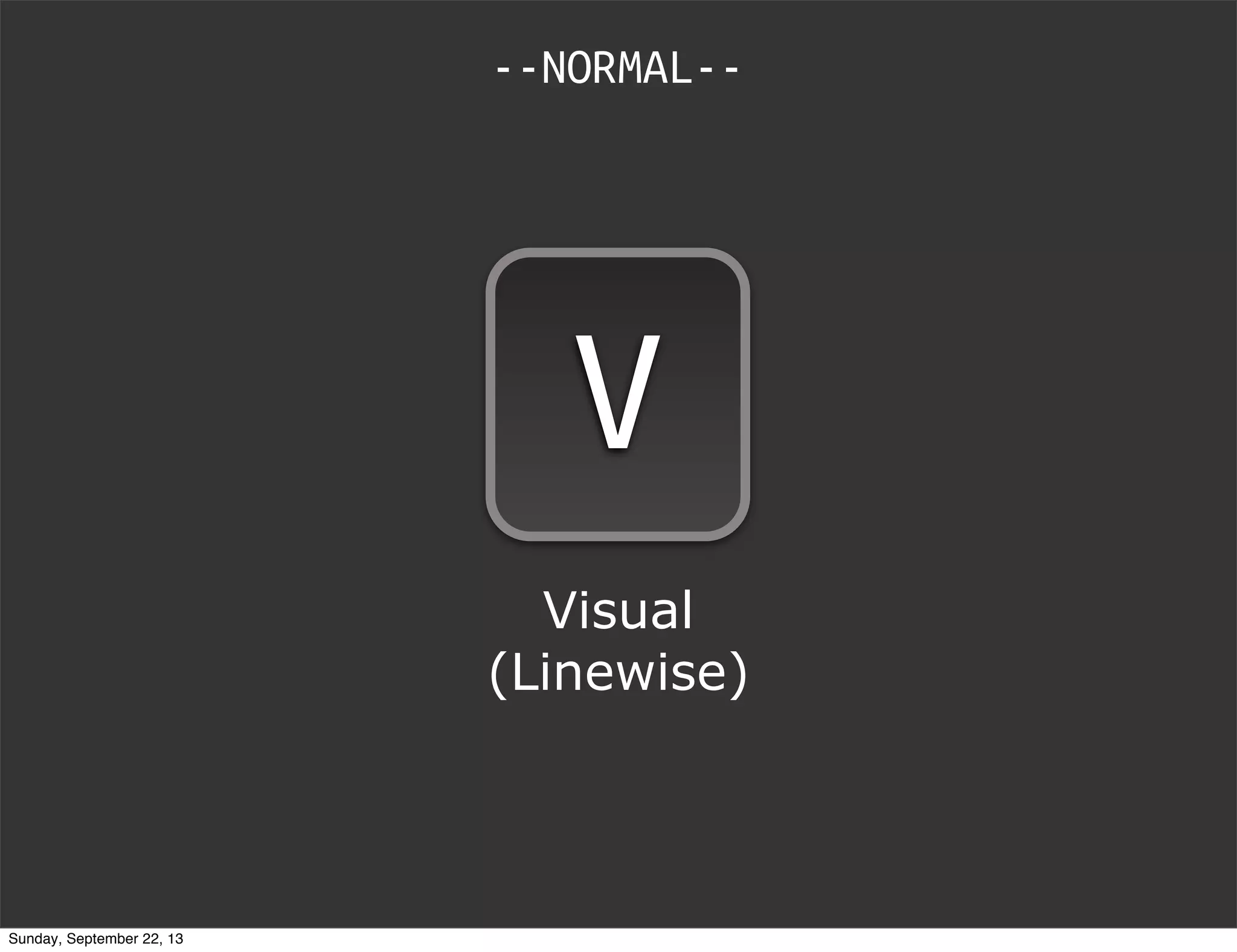 --NORMAL--

V

Visual
(Linewise)

Sunday, September 22, 13