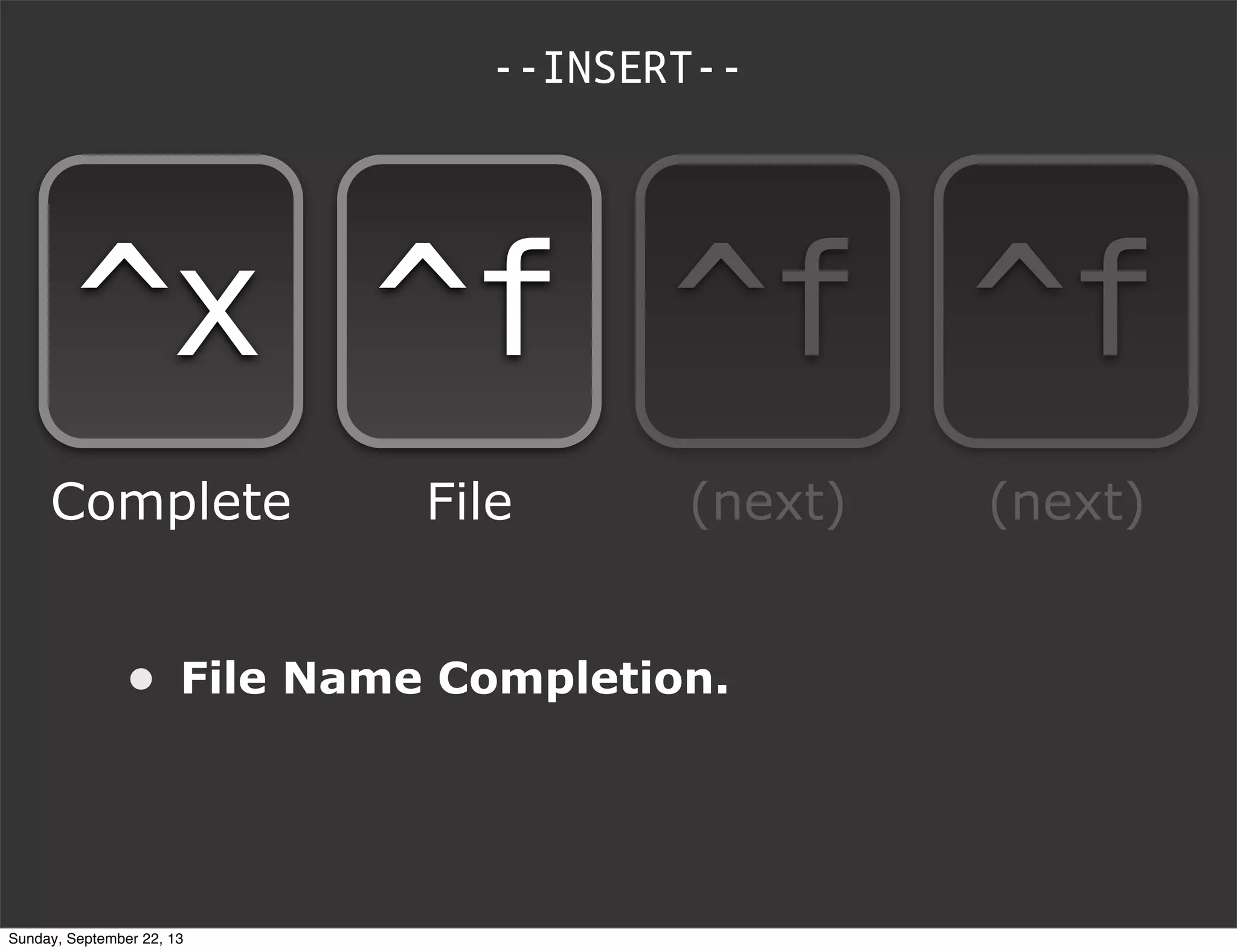 --INSERT--

^x ^f ^f ^f

Complete File (next) (next)

• File Name Completion.

Sunday, September 22, 13