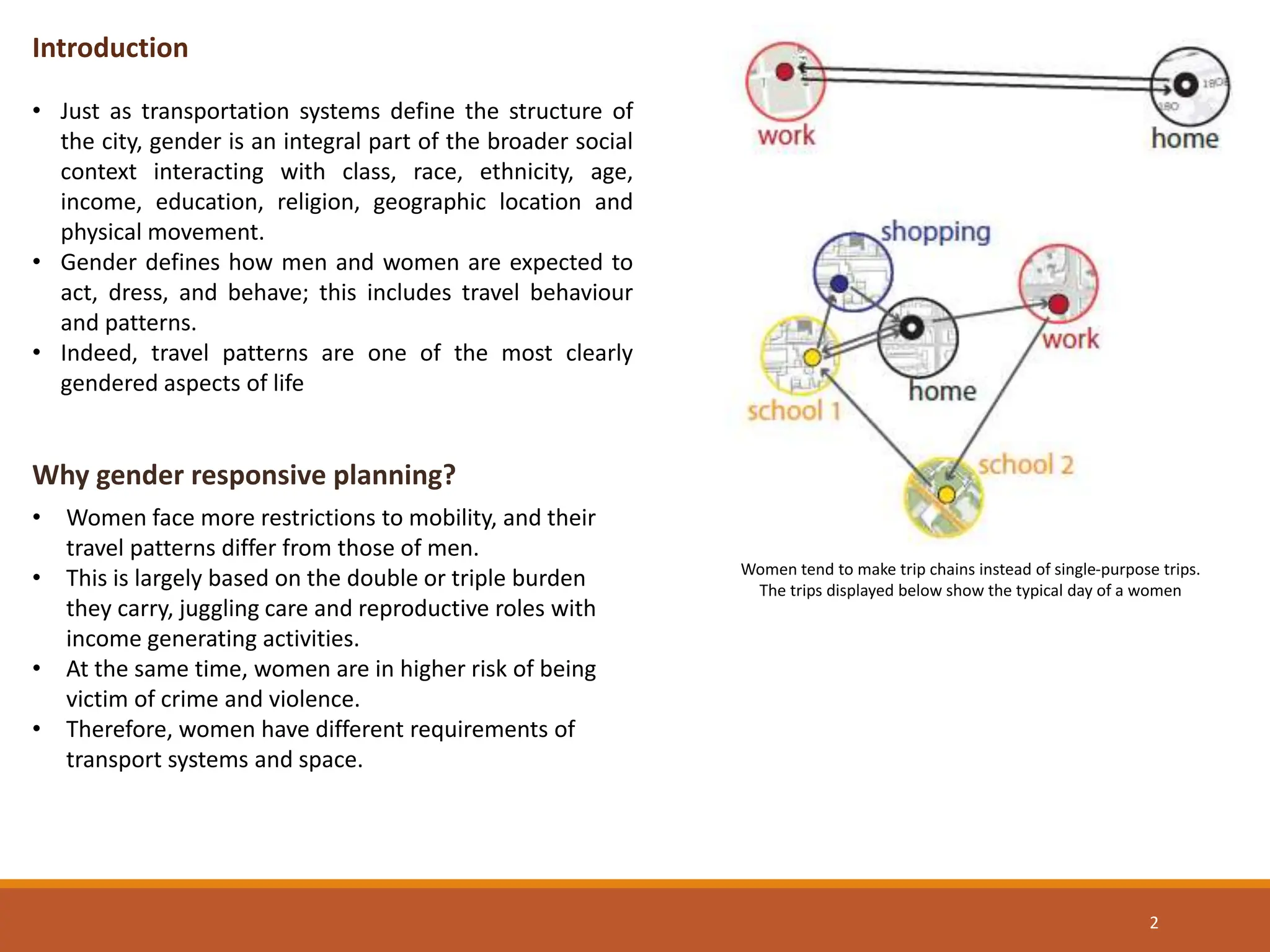 Introduction

• Just as transportation systems define the structure of the city, gender is an integral part of the broader social context interacting with class, race, ethnicity, age, income, education, religion, geographic location and physical movement.
• Gender defines how men and women are expected to act, dress, and behave; this includes travel behaviour and patterns.
• Indeed, travel patterns are one of the most clearly gendered aspects of life

Why gender responsive planning?

• Women face more restrictions to mobility, and their travel patterns differ from those of men.
• This is largely based on the double or triple burden they carry, juggling care and reproductive roles with income generating activities.
• At the same time, women are in higher risk of being victim of crime and violence.
• Therefore, women have different requirements of transport systems and space.

work
home

shopping
work
home
school 1
school 2

Women tend to make trip chains instead of single-purpose trips. The trips displayed below show the typical day of a women

2