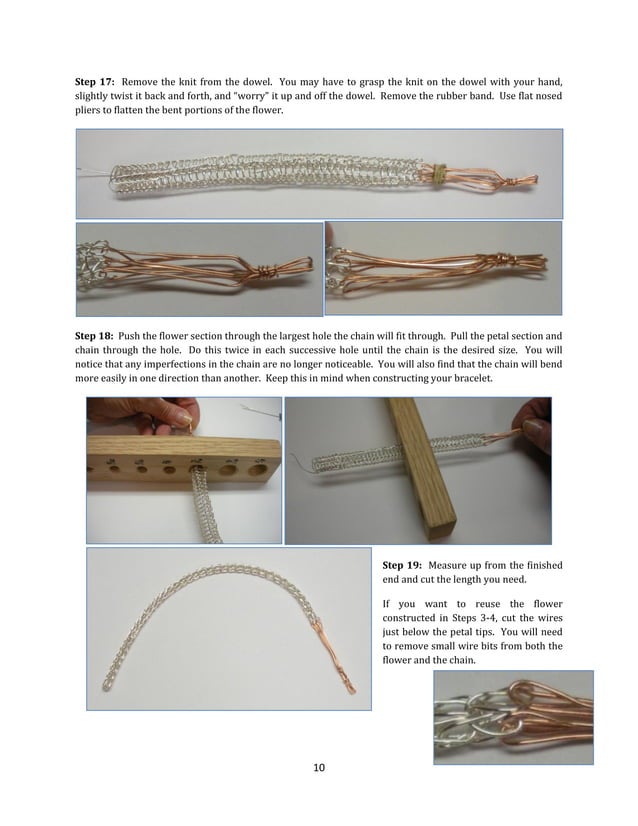 **Step 17:** Remove the knit from the dowel. You may have to grasp the knit on the dowel with your hand, slightly twist it back and forth, and "worry" it up and off the dowel. Remove the rubber band. Use flat nosed pliers to flatten the bent portions of the flower.

**Step 18:** Push the flower section through the largest hole the chain will fit through. Pull the petal section and chain through the hole. Do this twice in each successive hole until the chain is the desired size. You will notice that any imperfections in the chain are no longer noticeable. You will also find that the chain will bend more easily in one direction than another. Keep this in mind when constructing your bracelet.

**Step 19:** Measure up from the finished end and cut the length you need.

If you want to reuse the flower constructed in Steps 3-4, cut the wires just below the petal tips. You will need to remove small wire bits from both the flower and the chain.

10