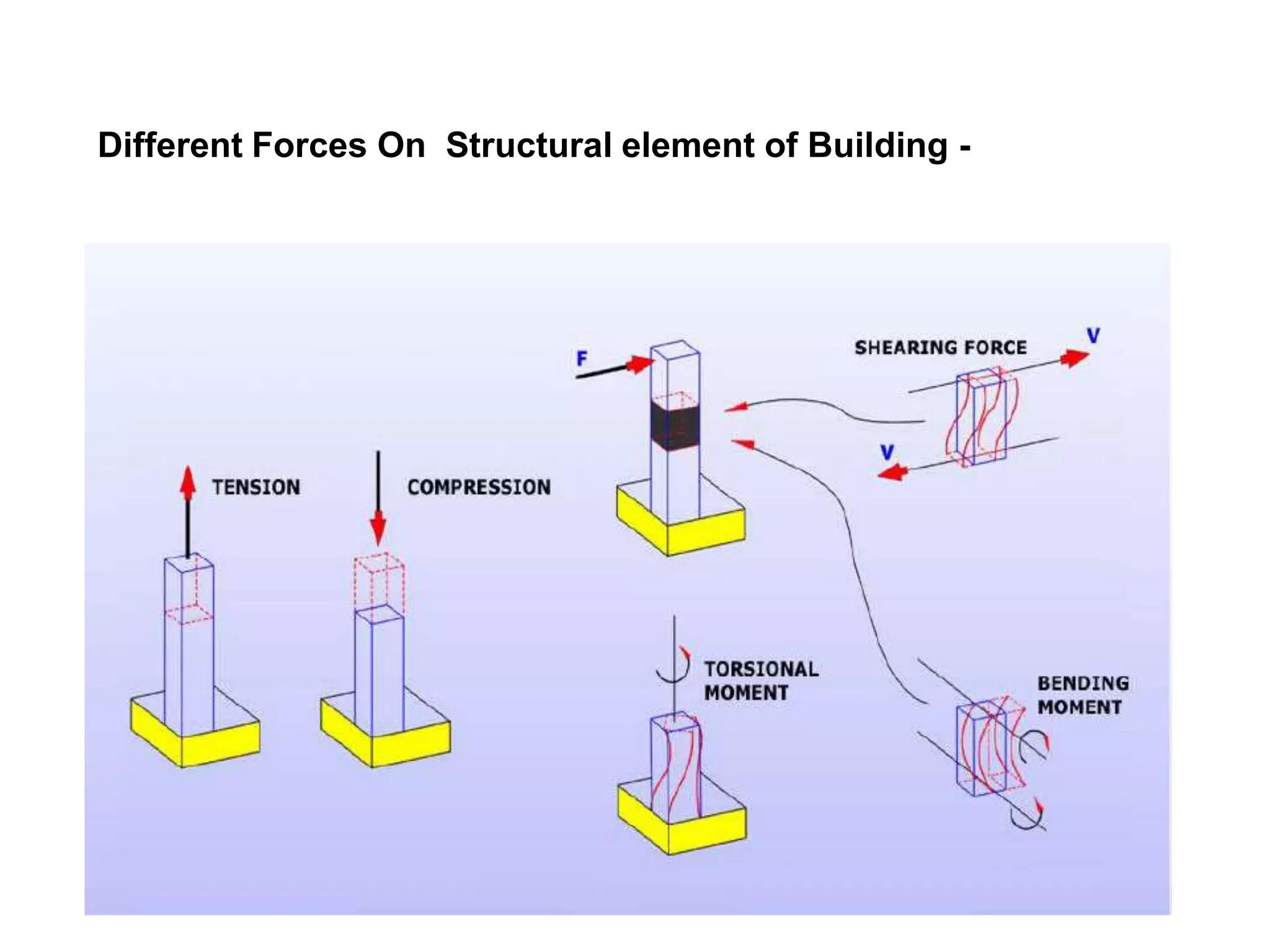 Different Forces On Structural element of Building -

TENSION

COMPRESSION

F

SHEARING FORCE

V

V

TORSIONAL MOMENT

BENDING MOMENT