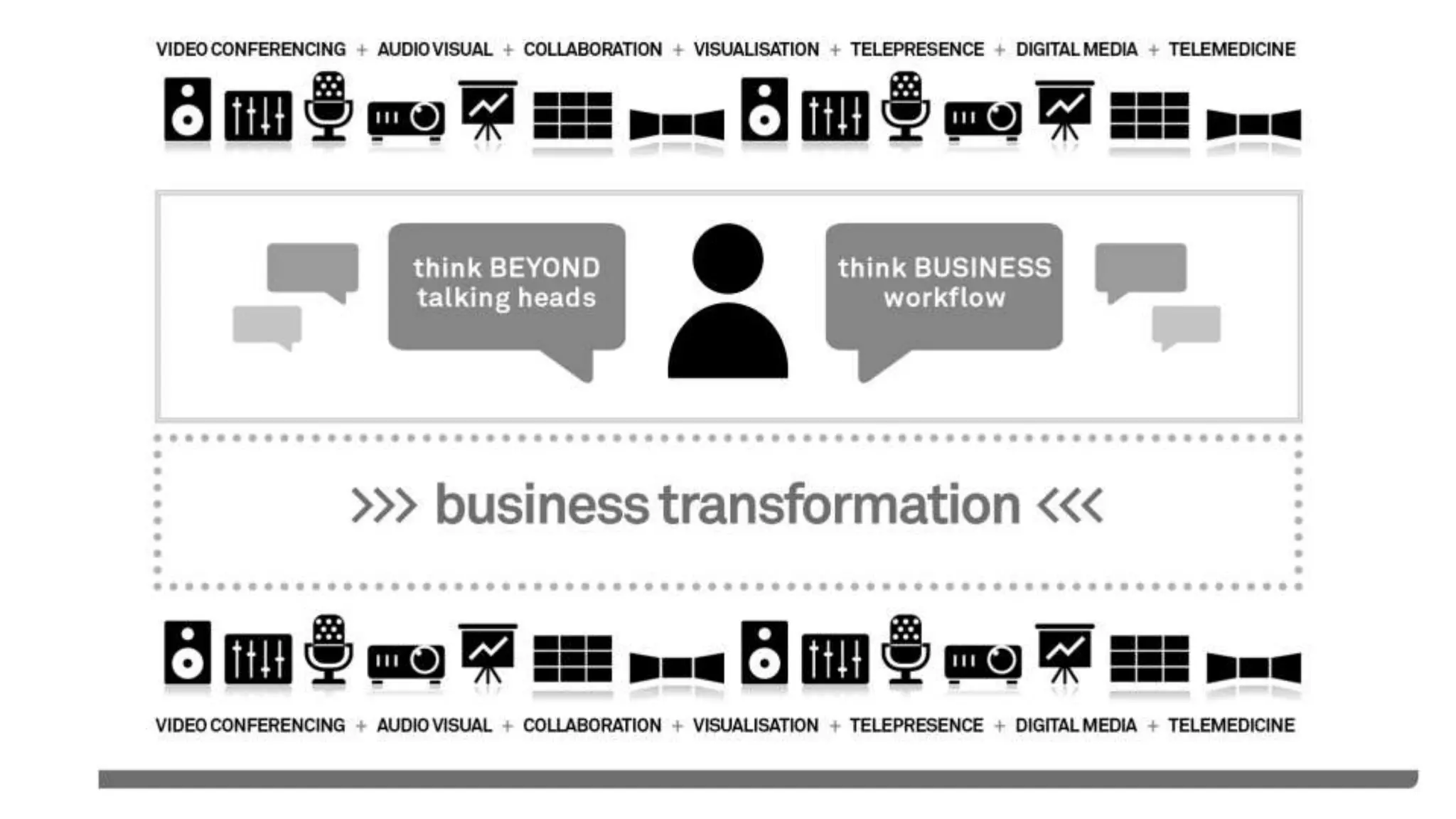 VIDEO CONFERENCING + AUDIO VISUAL + COLLABORATION + VISUALISATION + TELEPRESENCE + DIGITAL MEDIA + TELEMEDICINE

think BEYOND talking heads

think BUSINESS workflow

>>> business transformation <<<

VIDEO CONFERENCING + AUDIO VISUAL + COLLABORATION + VISUALISATION + TELEPRESENCE + DIGITAL MEDIA + TELEMEDICINE