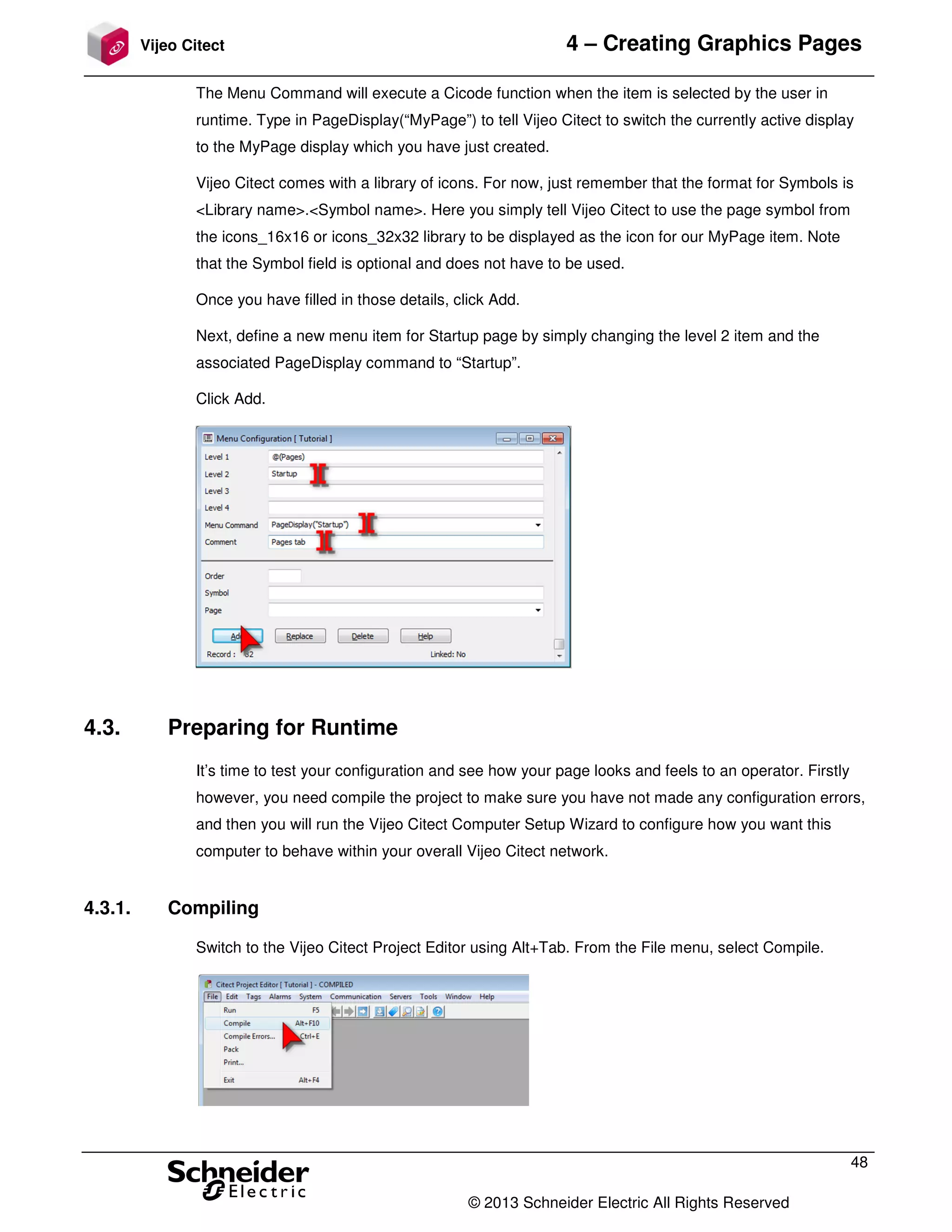 Vijeo Citect

4 – Creating Graphics Pages

The Menu Command will execute a Cicode function when the item is selected by the user in runtime. Type in PageDisplay(“MyPage”) to tell Vijeo Citect to switch the currently active display to the MyPage display which you have just created.

Vijeo Citect comes with a library of icons. For now, just remember that the format for Symbols is <Library name>.<Symbol name>. Here you simply tell Vijeo Citect to use the page symbol from the icons_16x16 or icons_32x32 library to be displayed as the icon for our MyPage item. Note that the Symbol field is optional and does not have to be used.

Once you have filled in those details, click Add.

Next, define a new menu item for Startup page by simply changing the level 2 item and the associated PageDisplay command to “Startup”.

Click Add.

Menu Configuration [ Tutorial ]

Level 1 @(Pages)
Level 2 Startup
Level 3
Level 4
Menu Command PageDisplay("Startup")
Comment Pages tab

Order
Symbol
Page

Add Replace Delete Help

Record : 62 Linked: No

4.3. Preparing for Runtime

It’s time to test your configuration and see how your page looks and feels to an operator. Firstly however, you need compile the project to make sure you have not made any configuration errors, and then you will run the Vijeo Citect Computer Setup Wizard to configure how you want this computer to behave within your overall Vijeo Citect network.

4.3.1. Compiling

Switch to the Vijeo Citect Project Editor using Alt+Tab. From the File menu, select Compile.

Citect Project Editor [ Tutorial ] - COMPILED
File Edit Tags Alarms System Communication Servers Tools Window Help
Run F5
Compile Alt+F10
Compile Errors... Ctrl+E
Pack
Print...
Exit Alt+F4

48

Schneider Electric

© 2013 Schneider Electric All Rights Reserved