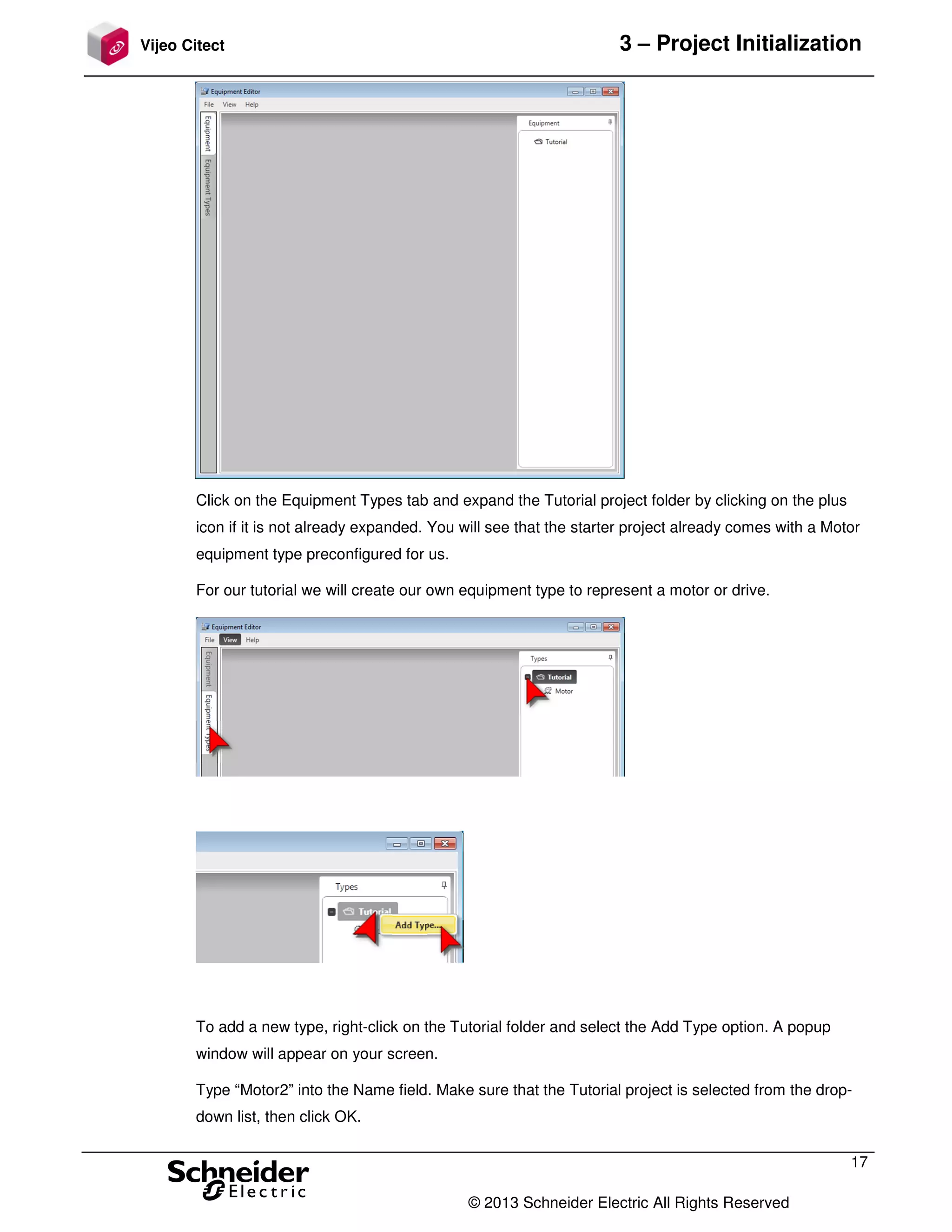 Vijeo Citect

3 – Project Initialization

Equipment Editor
File View Help
Equipment
Equipment Types
Equipment
Tutorial

Click on the Equipment Types tab and expand the Tutorial project folder by clicking on the plus icon if it is not already expanded. You will see that the starter project already comes with a Motor equipment type preconfigured for us.

For our tutorial we will create our own equipment type to represent a motor or drive.

Equipment Editor
File View Help
Equipment
Equipment Types
Types
Tutorial
Motor

Types
Tutorial
Add Type...

To add a new type, right-click on the Tutorial folder and select the Add Type option. A popup window will appear on your screen.

Type “Motor2” into the Name field. Make sure that the Tutorial project is selected from the drop-down list, then click OK.

Schneider Electric

17

© 2013 Schneider Electric All Rights Reserved