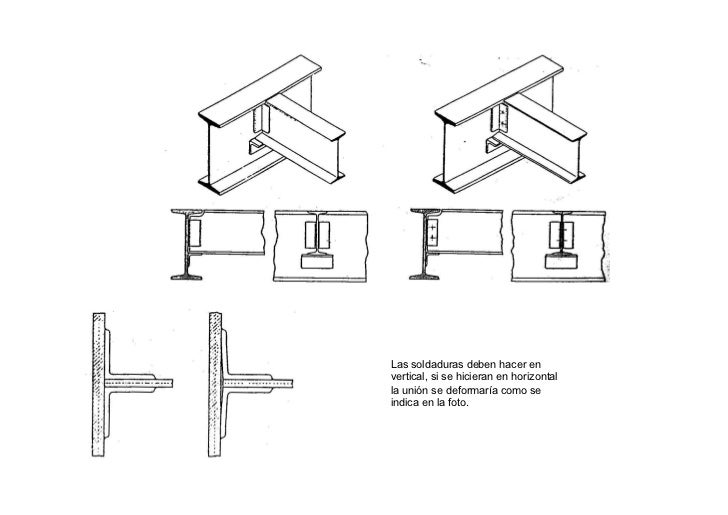 Las soldaduras deben hacer en vertical, si se hicieran en horizontal la unión se deformaría como se indica en la foto.