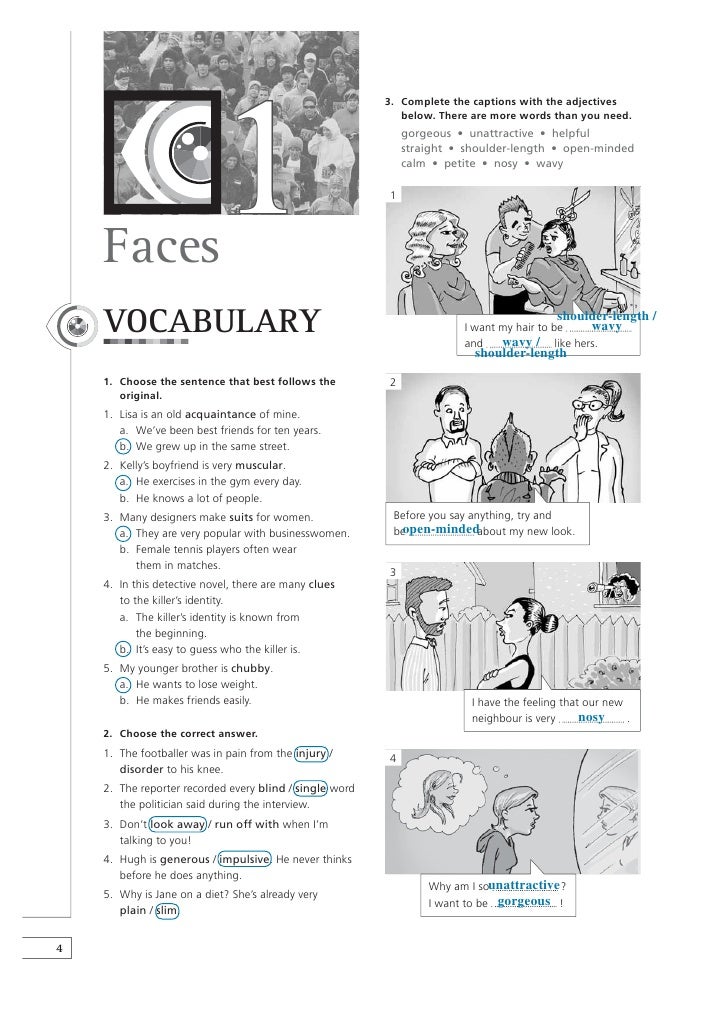 1

Faces

VOCABULARY

1. Choose the sentence that best follows the original.

1. Lisa is an old acquaintance of mine.
a. We've been best friends for ten years.
b. We grew up in the same street.

2. Kelly's boyfriend is very muscular.
a. He exercises in the gym every day.
b. He knows a lot of people.

3. Many designers make suits for women.
a. They are very popular with businesswomen.
b. Female tennis players often wear them in matches.

4. In this detective novel, there are many clues to the killer's identity.
a. The killer's identity is known from the beginning.
b. It's easy to guess who the killer is.

5. My younger brother is chubby.
a. He wants to lose weight.
b. He makes friends easily.

2. Choose the correct answer.

1. The footballer was in pain from the injury / disorder to his knee.
2. The reporter recorded every blind / single word the politician said during the interview.
3. Don't look away / run off with when I'm talking to you!
4. Hugh is generous / impulsive. He never thinks before he does anything.
5. Why is Jane on a diet? She's already very plain / slim.

3. Complete the captions with the adjectives below. There are more words than you need.

gorgeous • unattractive • helpful
straight • shoulder-length • open-minded
calm • petite • nosy • wavy

1
I want my hair to be shoulder-length / wavy and wavy / shoulder-length like hers.

2
Before you say anything, try and be open-minded about my new look.

3
I have the feeling that our new neighbour is very nosy .

4
Why am I so unattractive ?
I want to be gorgeous !

4