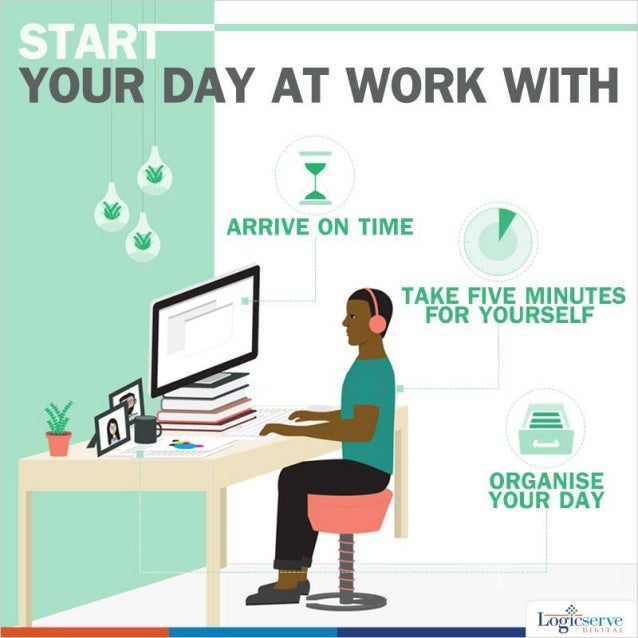 START
YOUR DAY AT WORK WITH

ARRIVE ON TIME

TAKE FIVE MINUTES FOR YOURSELF

ORGANISE YOUR DAY

Logicserve
DIGITAL