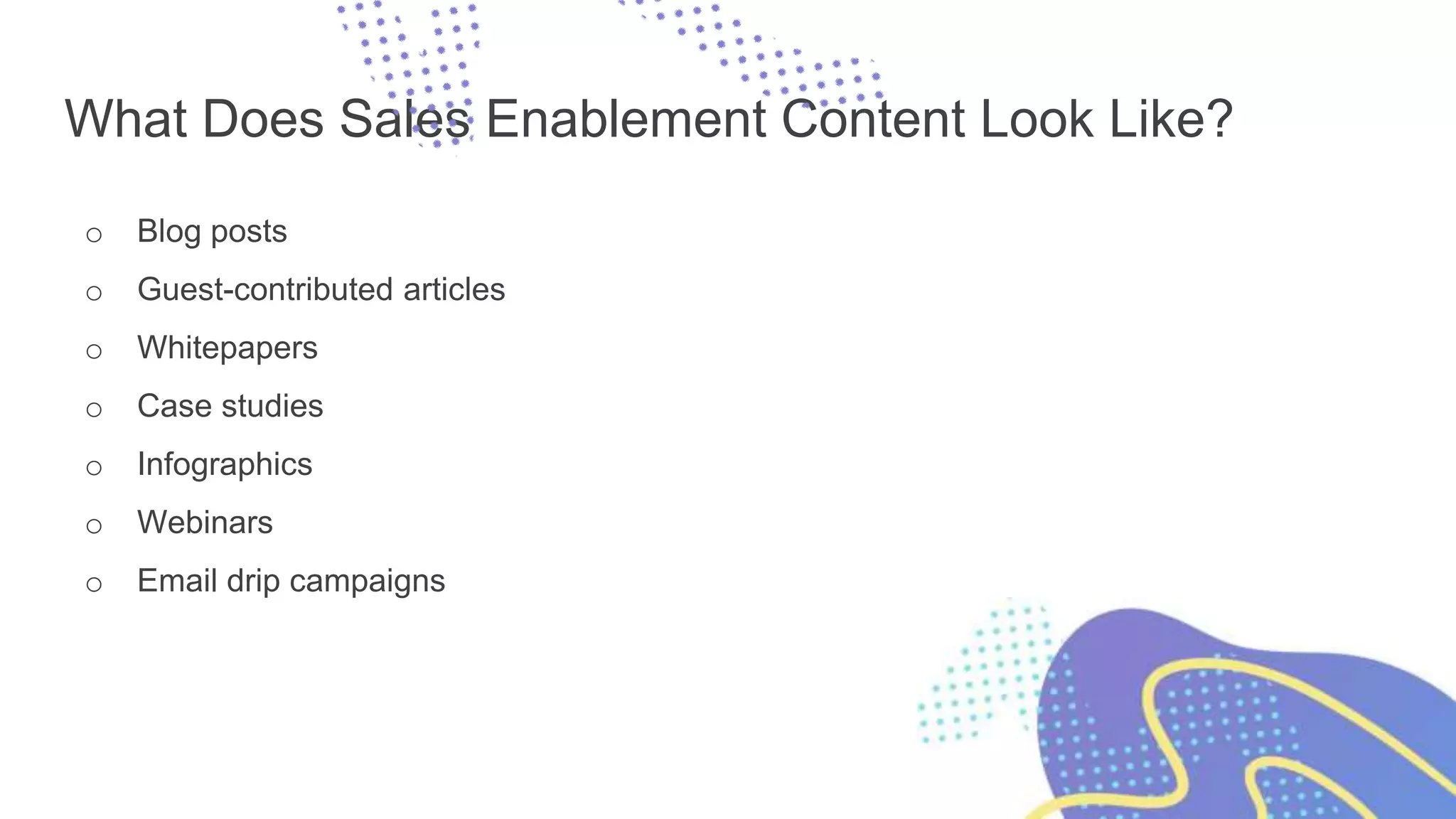 What Does Sales Enablement Content Look Like?

○ Blog posts
○ Guest-contributed articles
○ Whitepapers
○ Case studies
○ Infographics
○ Webinars
○ Email drip campaigns