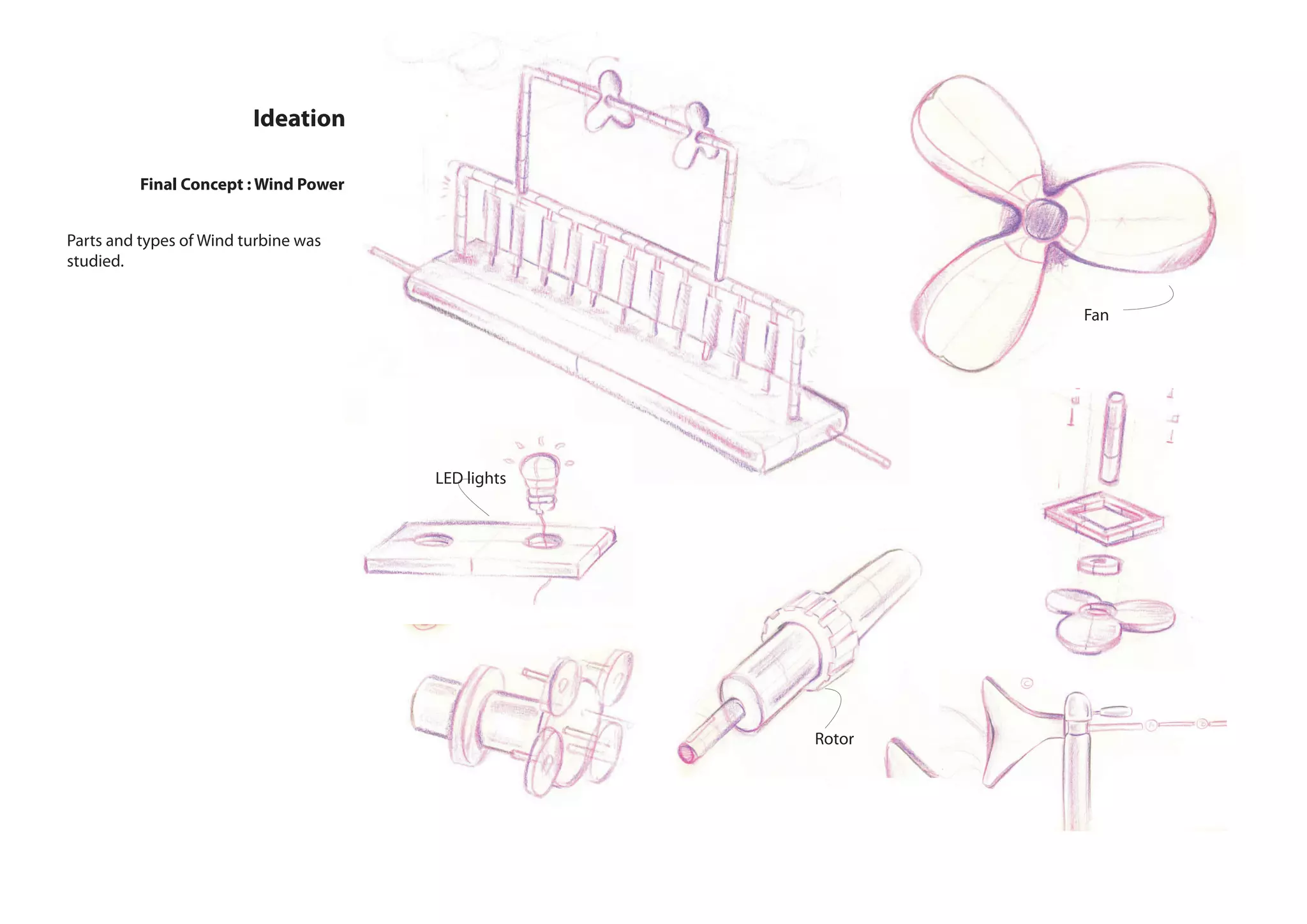 Ideation

Final Concept : Wind Power

Parts and types of Wind turbine was studied.

Fan

LED lights

Rotor