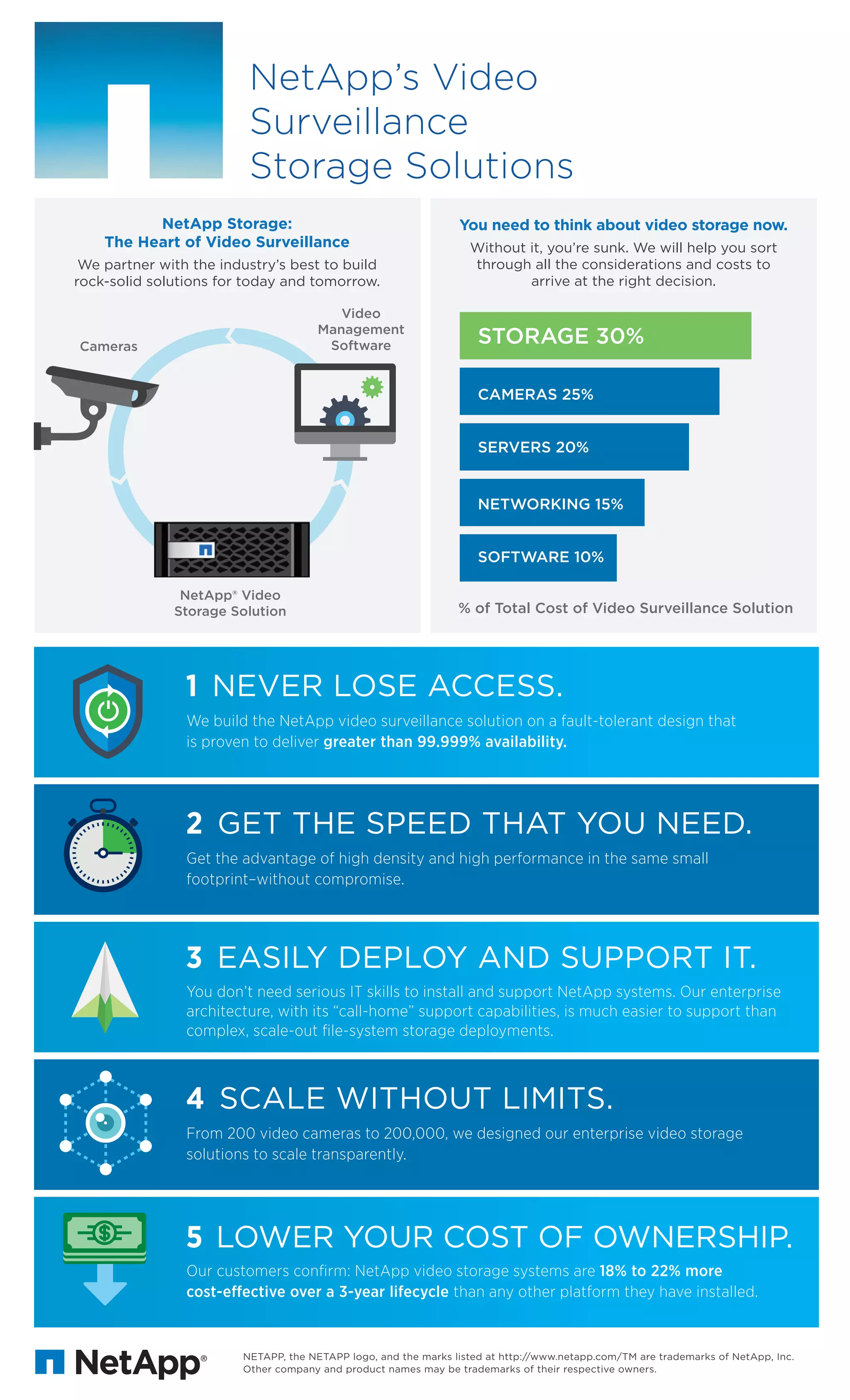 NetApp's Video Surveillance Storage Solutions

NetApp Storage:
The Heart of Video Surveillance

We partner with the industry's best to build rock-solid solutions for today and tomorrow.

Cameras

Video Management Software

NetApp® Video Storage Solution

You need to think about video storage now.

Without it, you're sunk. We will help you sort through all the considerations and costs to arrive at the right decision.

STORAGE 30%

CAMERAS 25%

SERVERS 20%

NETWORKING 15%

SOFTWARE 10%

% of Total Cost of Video Surveillance Solution

1 NEVER LOSE ACCESS.

We build the NetApp video surveillance solution on a fault-tolerant design that is proven to deliver greater than 99.999% availability.

2 GET THE SPEED THAT YOU NEED.

Get the advantage of high density and high performance in the same small footprint–without compromise.

3 EASILY DEPLOY AND SUPPORT IT.

You don't need serious IT skills to install and support NetApp systems. Our enterprise architecture, with its "call-home" support capabilities, is much easier to support than complex, scale-out file-system storage deployments.

4 SCALE WITHOUT LIMITS.

From 200 video cameras to 200,000, we designed our enterprise video storage solutions to scale transparently.

5 LOWER YOUR COST OF OWNERSHIP.

Our customers confirm: NetApp video storage systems are 18% to 22% more cost-effective over a 3-year lifecycle than any other platform they have installed.

NetApp®

NETAPP, the NETAPP logo, and the marks listed at http://www.netapp.com/TM are trademarks of NetApp, Inc. Other company and product names may be trademarks of their respective owners.