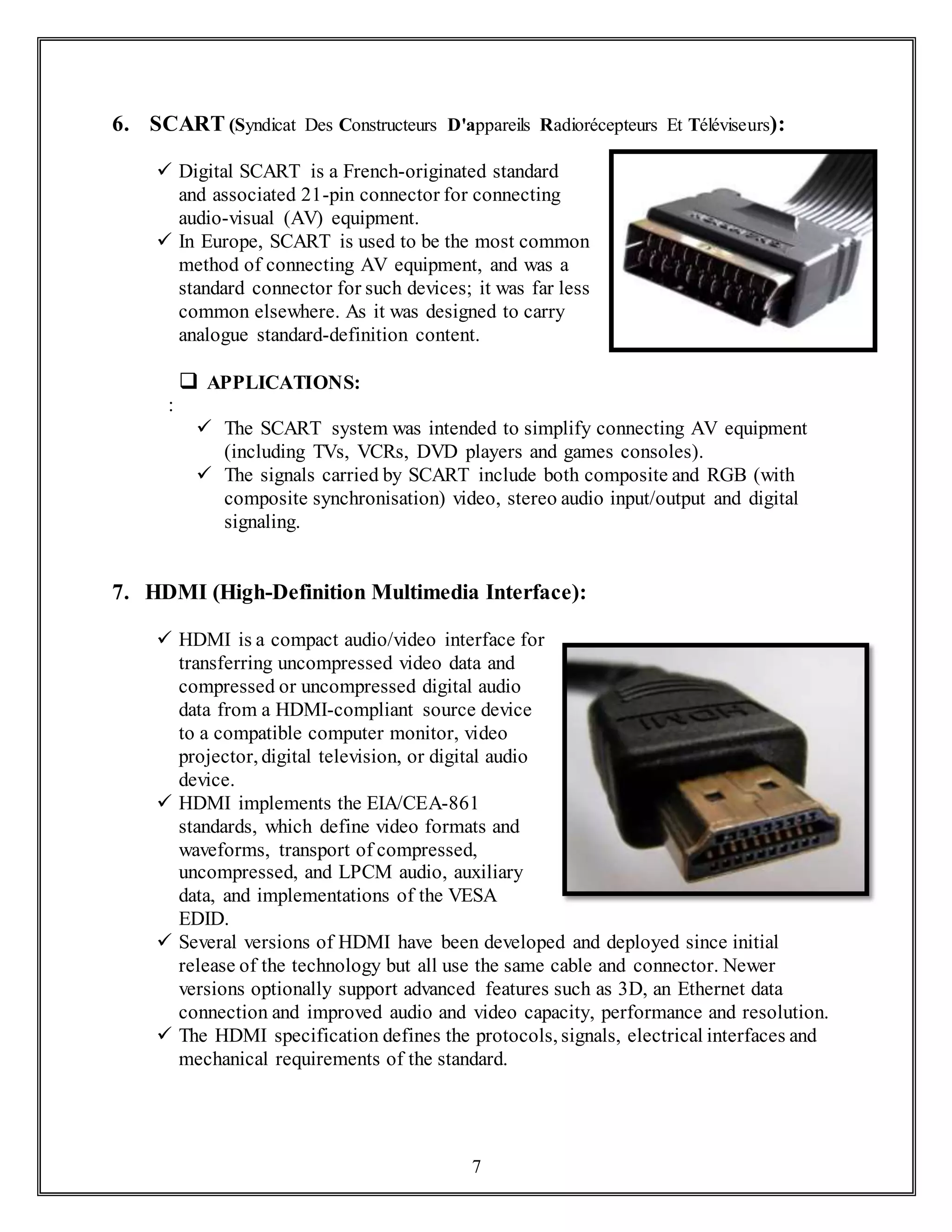 6. SCART (Syndicat Des Constructeurs D'appareils Radiorécepteurs Et Téléviseurs):

✓ Digital SCART is a French-originated standard and associated 21-pin connector for connecting audio-visual (AV) equipment.
✓ In Europe, SCART is used to be the most common method of connecting AV equipment, and was a standard connector for such devices; it was far less common elsewhere. As it was designed to carry analogue standard-definition content.

❑ APPLICATIONS:
:
✓ The SCART system was intended to simplify connecting AV equipment (including TVs, VCRs, DVD players and games consoles).
✓ The signals carried by SCART include both composite and RGB (with composite synchronisation) video, stereo audio input/output and digital signaling.

7. HDMI (High-Definition Multimedia Interface):

✓ HDMI is a compact audio/video interface for transferring uncompressed video data and compressed or uncompressed digital audio data from a HDMI-compliant source device to a compatible computer monitor, video projector, digital television, or digital audio device.
✓ HDMI implements the EIA/CEA-861 standards, which define video formats and waveforms, transport of compressed, uncompressed, and LPCM audio, auxiliary data, and implementations of the VESA EDID.
✓ Several versions of HDMI have been developed and deployed since initial release of the technology but all use the same cable and connector. Newer versions optionally support advanced features such as 3D, an Ethernet data connection and improved audio and video capacity, performance and resolution.
✓ The HDMI specification defines the protocols, signals, electrical interfaces and mechanical requirements of the standard.

HDMI

7