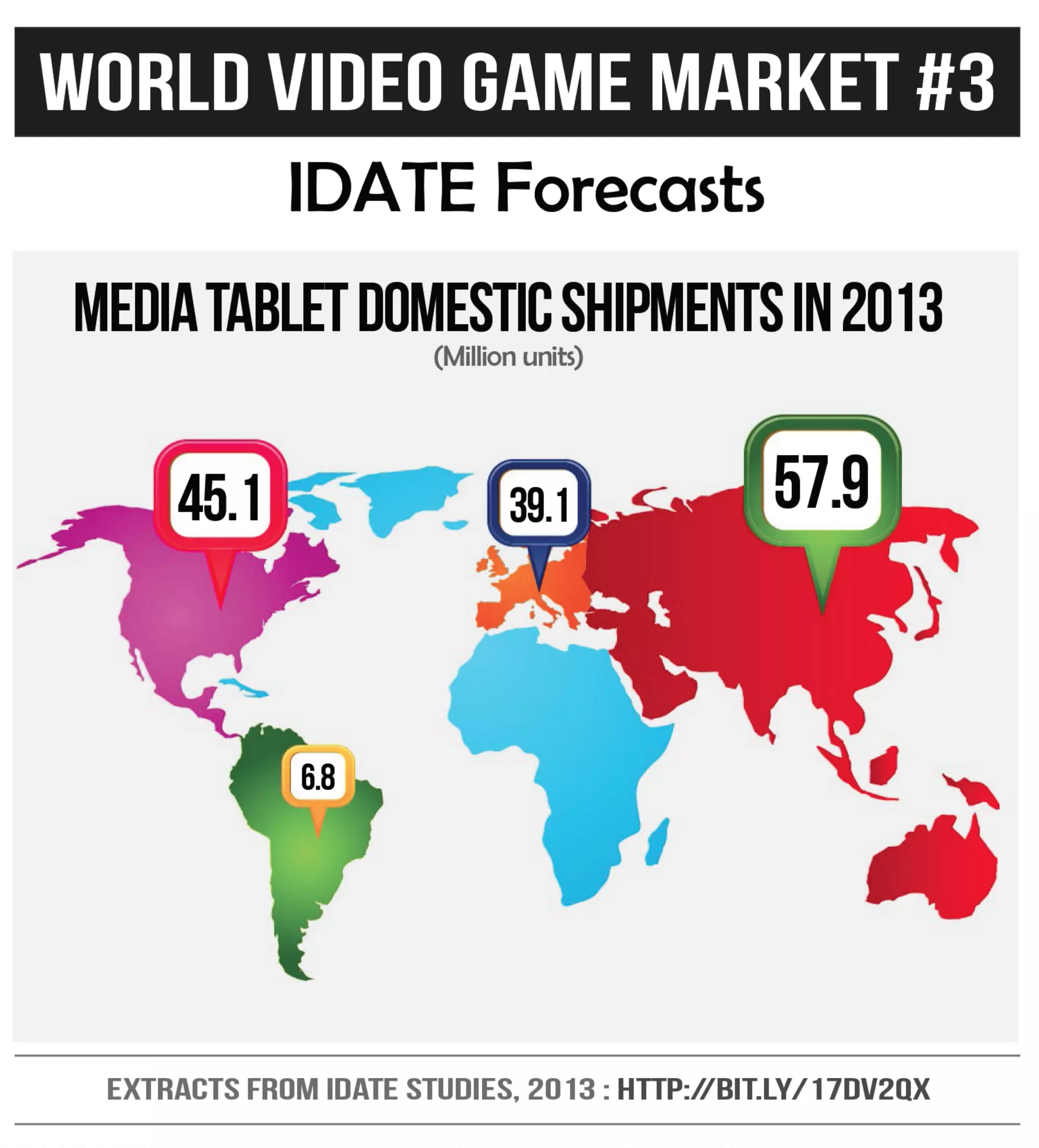 WORLD VIDEO GAME MARKET #3

IDATE Forecasts

MEDIA TABLET DOMESTIC SHIPMENTS IN 2013
(Million units)

45.1

39.1

57.9

6.8

EXTRACTS FROM IDATE STUDIES, 2013 : HTTP://BIT.LY/17DV2QX