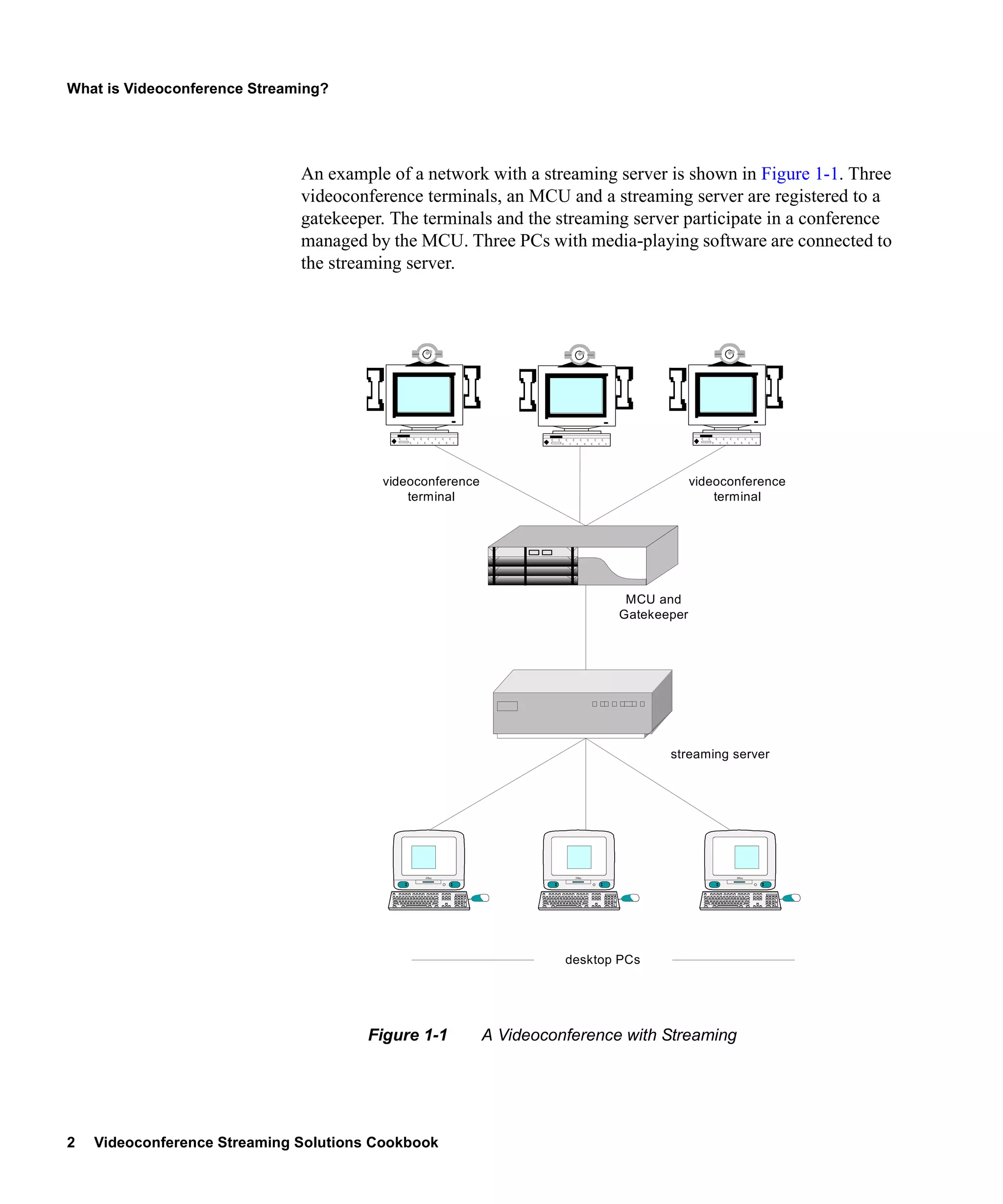 What is Videoconference Streaming?

An example of a network with a streaming server is shown in Figure 1-1. Three videoconference terminals, an MCU and a streaming server are registered to a gatekeeper. The terminals and the streaming server participate in a conference managed by the MCU. Three PCs with media-playing software are connected to the streaming server.

videoconference terminal

videoconference terminal

MCU and Gatekeeper

streaming server

desktop PCs

Figure 1-1 A Videoconference with Streaming

2 Videoconference Streaming Solutions Cookbook