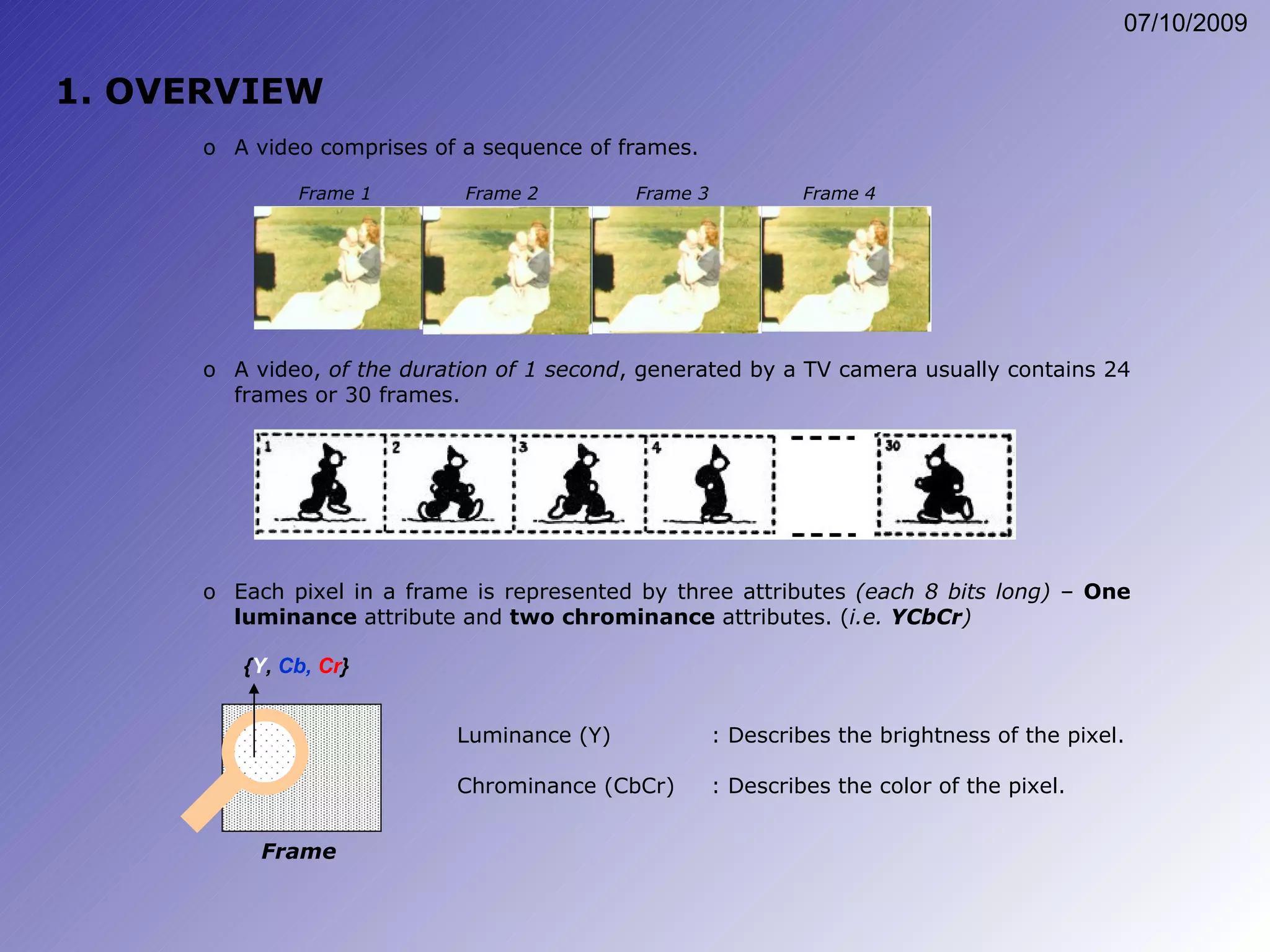 07/10/2009

1. OVERVIEW

o A video comprises of a sequence of frames.

Frame 1 Frame 2 Frame 3 Frame 4

o A video, of the duration of 1 second, generated by a TV camera usually contains 24 frames or 30 frames.

1 2 3 4 30

o Each pixel in a frame is represented by three attributes (each 8 bits long) – One luminance attribute and two chrominance attributes. (i.e. YCbCr)

{Y, Cb, Cr}

Frame

Luminance (Y) : Describes the brightness of the pixel.

Chrominance (CbCr) : Describes the color of the pixel.