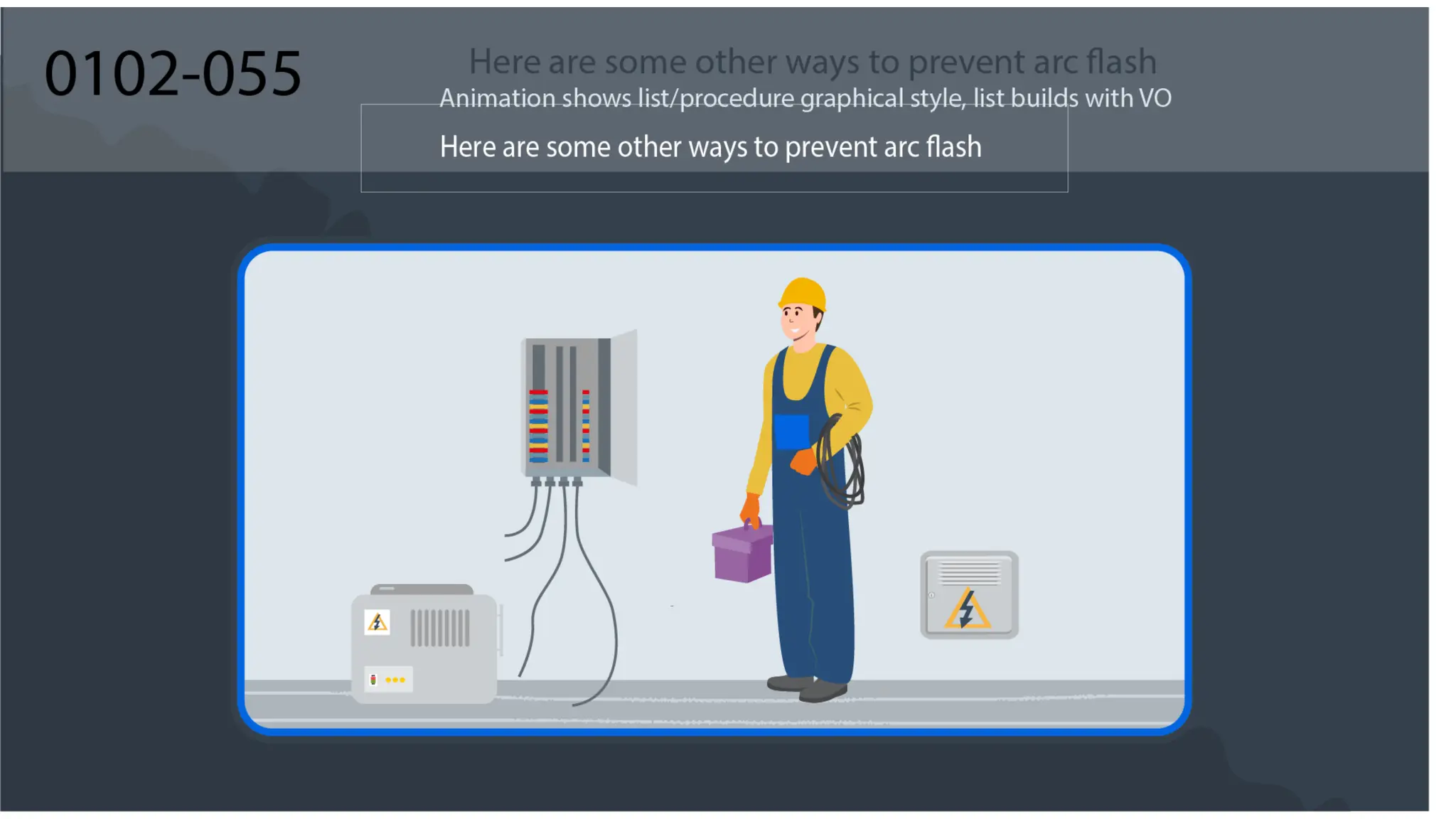 0102-055

Here are some other ways to prevent arc flash

Animation shows list/procedure graphical style, list builds with VO

Here are some other ways to prevent arc flash