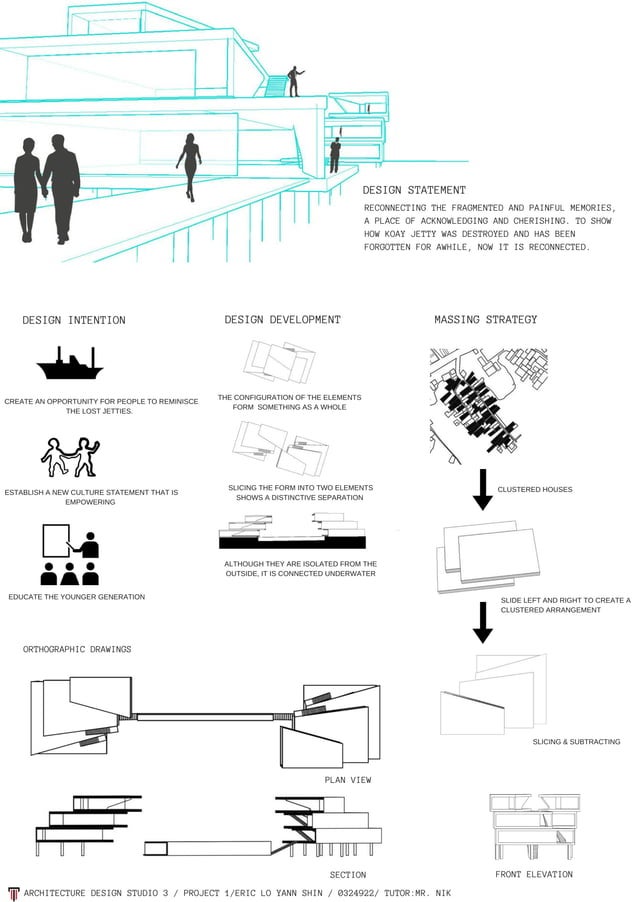 DESIGN STATEMENT

RECONNECTING THE FRAGMENTED AND PAINFUL MEMORIES, A PLACE OF ACKNOWLEDGING AND CHERISHING. TO SHOW HOW KOAY JETTY WAS DESTROYED AND HAS BEEN FORGOTTEN FOR AWHILE, NOW IT IS RECONNECTED.

DESIGN INTENTION

CREATE AN OPPORTUNITY FOR PEOPLE TO REMINISCE THE LOST JETTIES.

ESTABLISH A NEW CULTURE STATEMENT THAT IS EMPOWERING

EDUCATE THE YOUNGER GENERATION

DESIGN DEVELOPMENT

THE CONFIGURATION OF THE ELEMENTS FORM SOMETHING AS A WHOLE

SLICING THE FORM INTO TWO ELEMENTS SHOWS A DISTINCTIVE SEPARATION

ALTHOUGH THEY ARE ISOLATED FROM THE OUTSIDE, IT IS CONNECTED UNDERWATER

MASSING STRATEGY

CLUSTERED HOUSES

SLIDE LEFT AND RIGHT TO CREATE A CLUSTERED ARRANGEMENT

SLICING & SUBTRACTING

ORTHOGRAPHIC DRAWINGS

PLAN VIEW

SECTION

FRONT ELEVATION

ARCHITECTURE DESIGN STUDIO 3 / PROJECT 1/ERIC LO YANN SHIN / 0324922/ TUTOR:MR. NIK