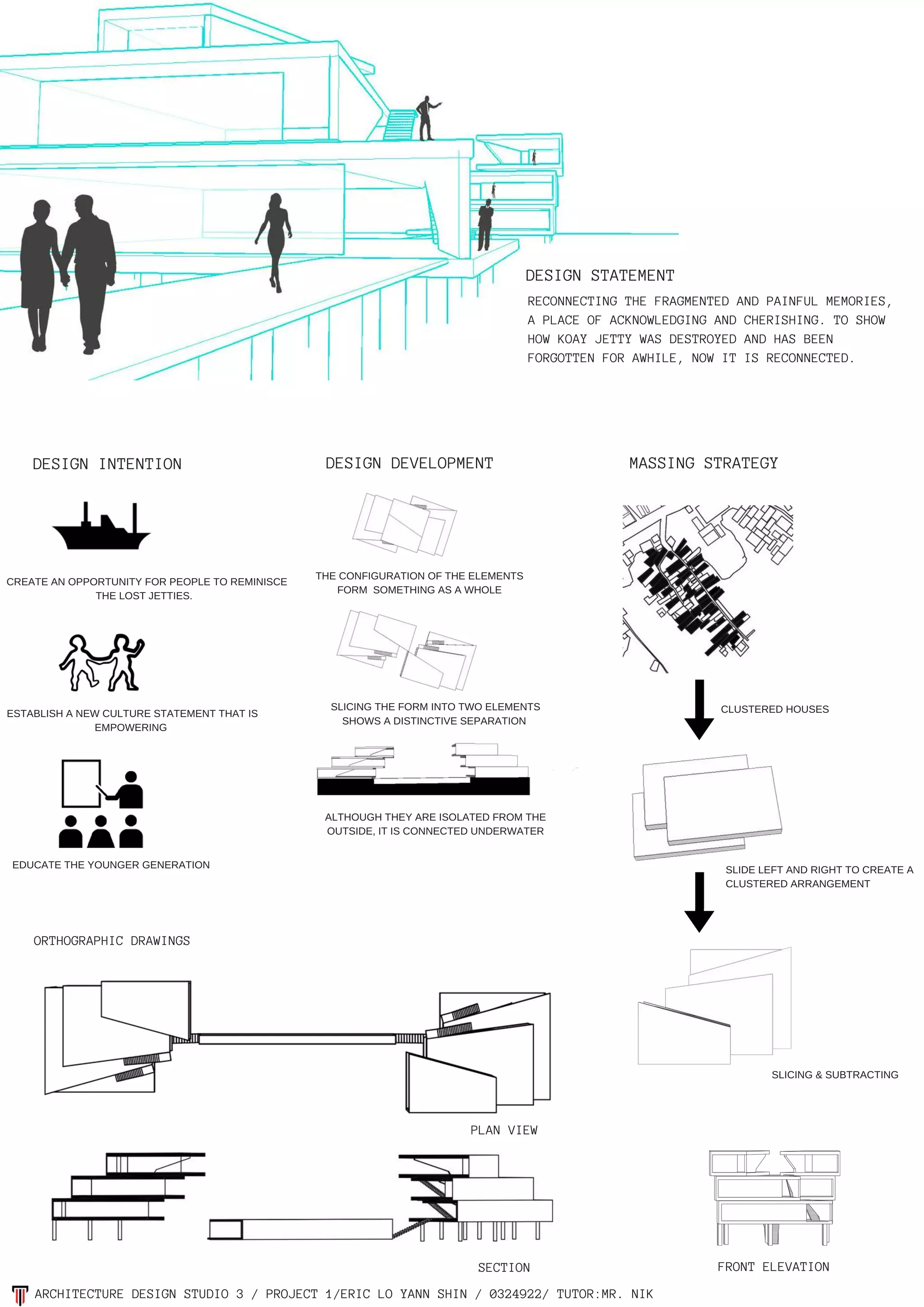 DESIGN STATEMENT

RECONNECTING THE FRAGMENTED AND PAINFUL MEMORIES, A PLACE OF ACKNOWLEDGING AND CHERISHING. TO SHOW HOW KOAY JETTY WAS DESTROYED AND HAS BEEN FORGOTTEN FOR AWHILE, NOW IT IS RECONNECTED.

DESIGN INTENTION

CREATE AN OPPORTUNITY FOR PEOPLE TO REMINISCE THE LOST JETTIES.

ESTABLISH A NEW CULTURE STATEMENT THAT IS EMPOWERING

EDUCATE THE YOUNGER GENERATION

DESIGN DEVELOPMENT

THE CONFIGURATION OF THE ELEMENTS FORM SOMETHING AS A WHOLE

SLICING THE FORM INTO TWO ELEMENTS SHOWS A DISTINCTIVE SEPARATION

ALTHOUGH THEY ARE ISOLATED FROM THE OUTSIDE, IT IS CONNECTED UNDERWATER

MASSING STRATEGY

CLUSTERED HOUSES

SLIDE LEFT AND RIGHT TO CREATE A CLUSTERED ARRANGEMENT

SLICING & SUBTRACTING

ORTHOGRAPHIC DRAWINGS

PLAN VIEW

SECTION

FRONT ELEVATION

ARCHITECTURE DESIGN STUDIO 3 / PROJECT 1/ERIC LO YANN SHIN / 0324922/ TUTOR:MR. NIK