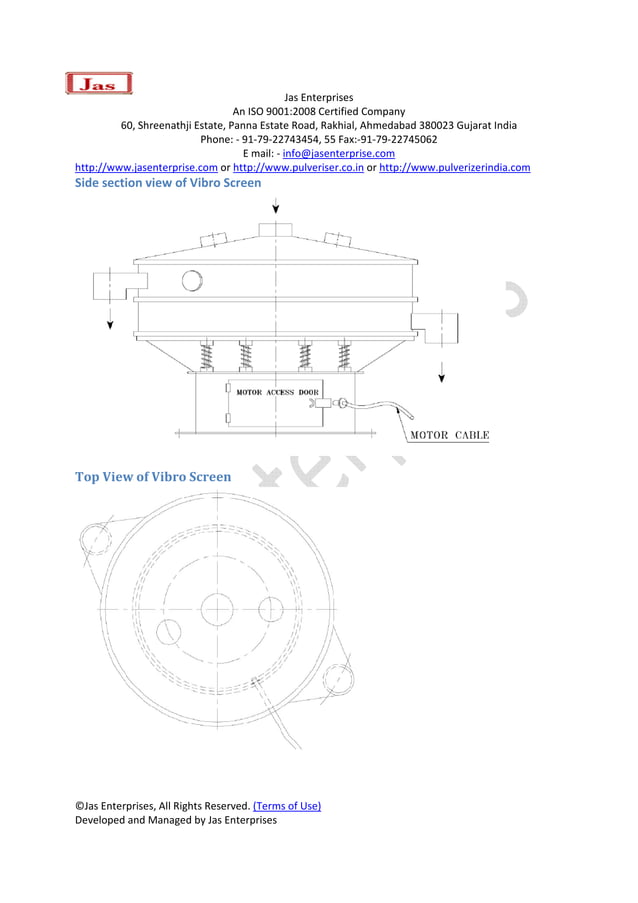 Jas

Jas Enterprises
An ISO 9001:2008 Certified Company
60, Shreenathji Estate, Panna Estate Road, Rakhial, Ahmedabad 380023 Gujarat India
Phone: - 91-79-22743454, 55 Fax:-91-79-22745062
E mail: - info@jasenterprise.com
http://www.jasenterprise.com or http://www.pulveriser.co.in or http://www.pulverizerindia.com

Side section view of Vibro Screen

MOTOR ACCESS DOOR

MOTOR CABLE

Top View of Vibro Screen

©Jas Enterprises, All Rights Reserved. (Terms of Use)
Developed and Managed by Jas Enterprises