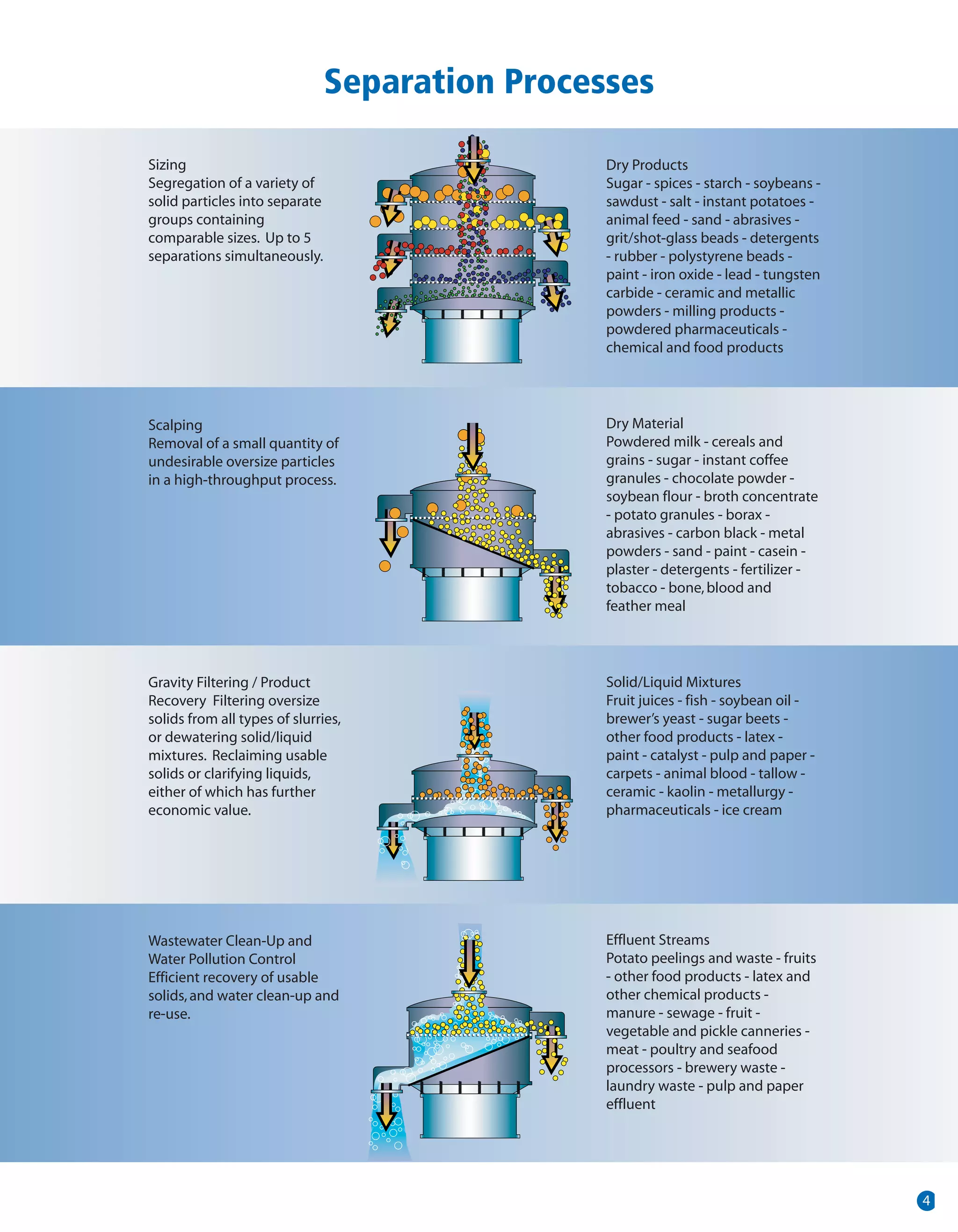 Separation Processes

Sizing
Segregation of a variety of solid particles into separate groups containing comparable sizes. Up to 5 separations simultaneously.

Dry Products
Sugar - spices - starch - soybeans - sawdust - salt - instant potatoes - animal feed - sand - abrasives - grit/shot-glass beads - detergents - rubber - polystyrene beads - paint - iron oxide - lead - tungsten carbide - ceramic and metallic powders - milling products - powdered pharmaceuticals - chemical and food products

Scalping
Removal of a small quantity of undesirable oversize particles in a high-throughput process.

Dry Material
Powdered milk - cereals and grains - sugar - instant coffee granules - chocolate powder - soybean flour - broth concentrate - potato granules - borax - abrasives - carbon black - metal powders - sand - paint - casein - plaster - detergents - fertilizer - tobacco - bone, blood and feather meal

Gravity Filtering / Product Recovery Filtering oversize solids from all types of slurries, or dewatering solid/liquid mixtures. Reclaiming usable solids or clarifying liquids, either of which has further economic value.

Solid/Liquid Mixtures
Fruit juices - fish - soybean oil - brewer's yeast - sugar beets - other food products - latex - paint - catalyst - pulp and paper - carpets - animal blood - tallow - ceramic - kaolin - metallurgy - pharmaceuticals - ice cream

Wastewater Clean-Up and Water Pollution Control
Efficient recovery of usable solids, and water clean-up and re-use.

Effluent Streams
Potato peelings and waste - fruits - other food products - latex and other chemical products - manure - sewage - fruit - vegetable and pickle canneries - meat - poultry and seafood processors - brewery waste - laundry waste - pulp and paper effluent

4