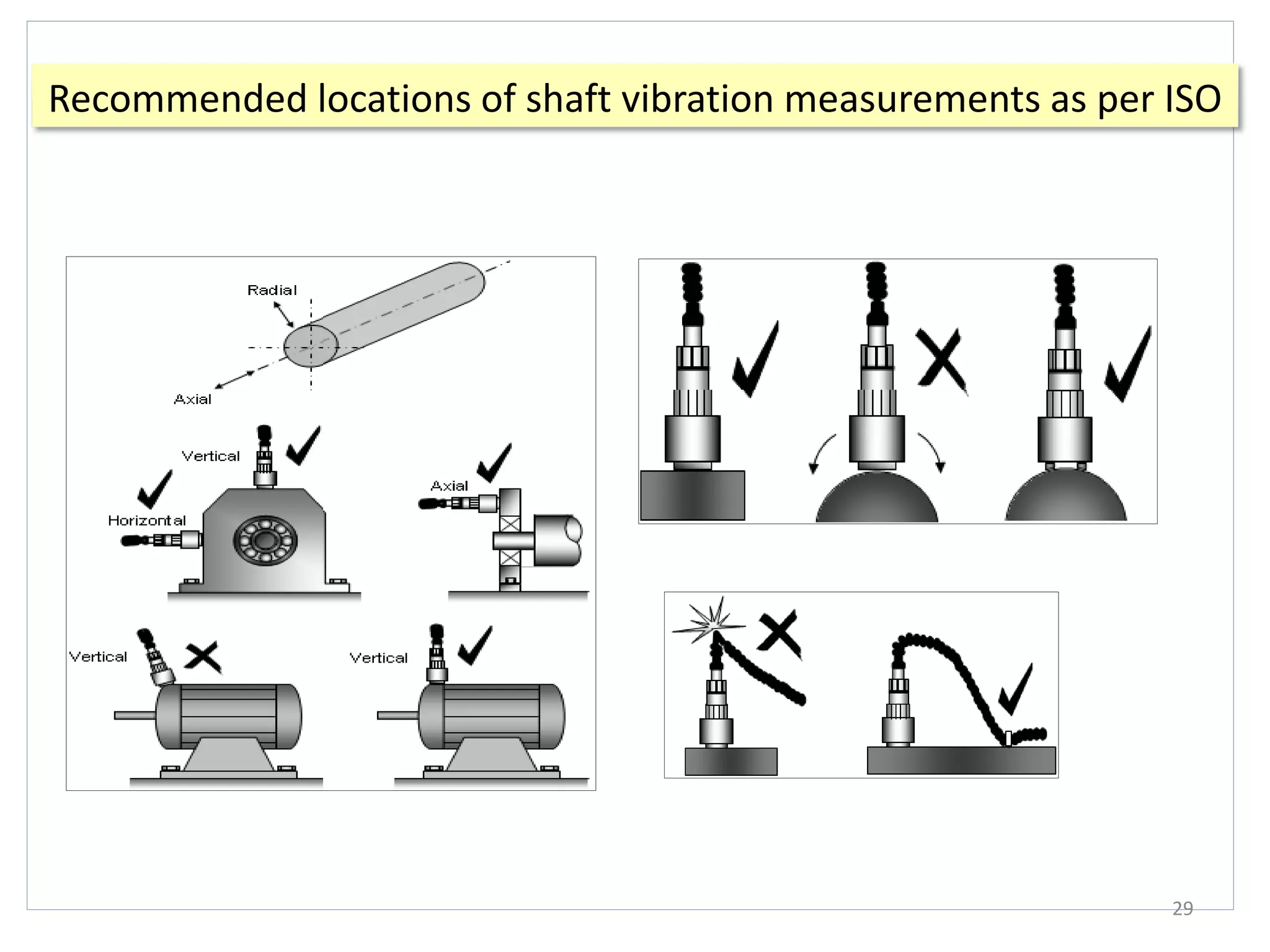 Recommended locations of shaft vibration measurements as per ISO

Radial

Axial

Vertical

Horizontal

Axial

Vertical

Vertical

29