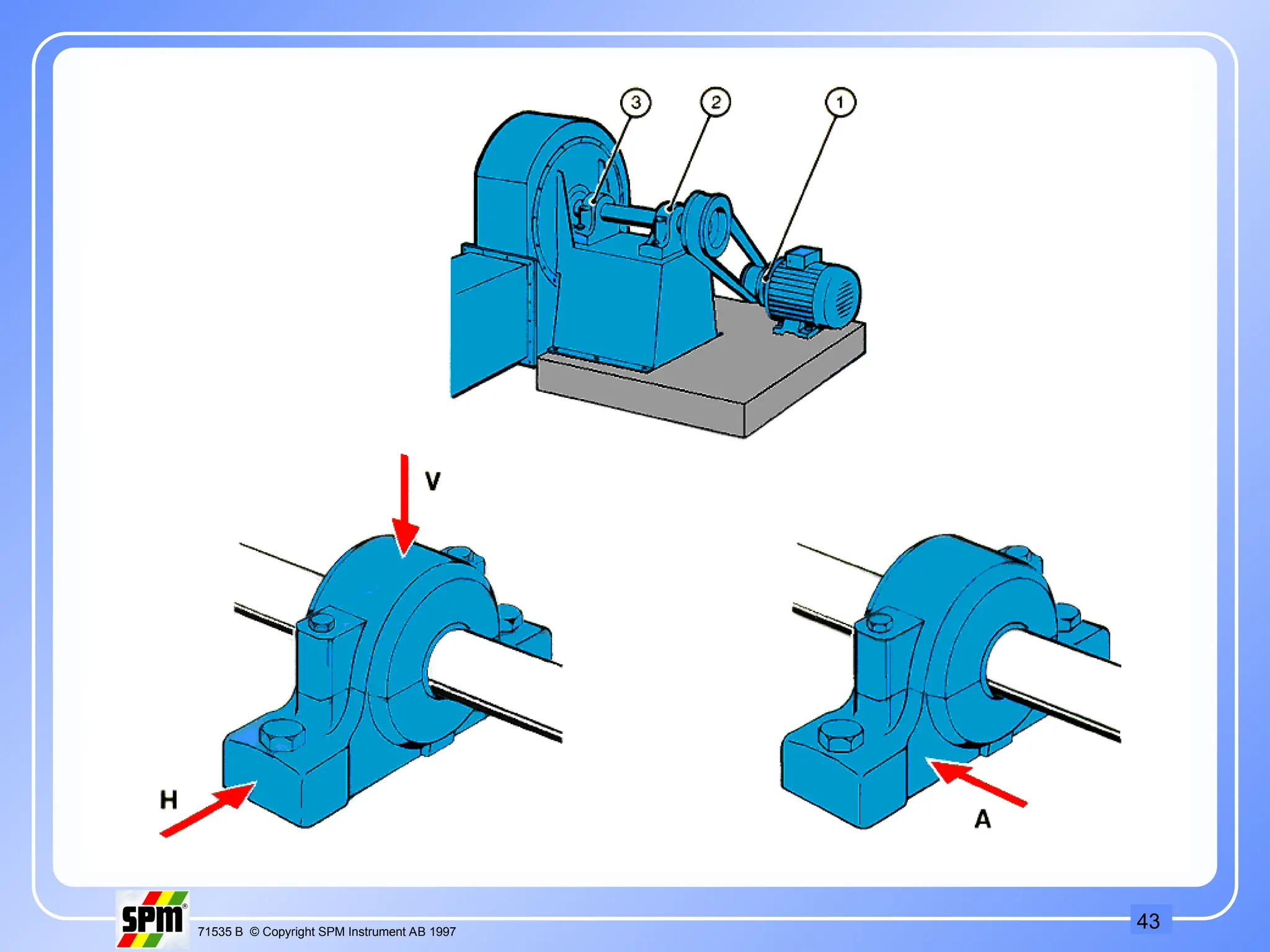 3
2
1

V

H

A

SPM®

71535 B © Copyright SPM Instrument AB 1997

43