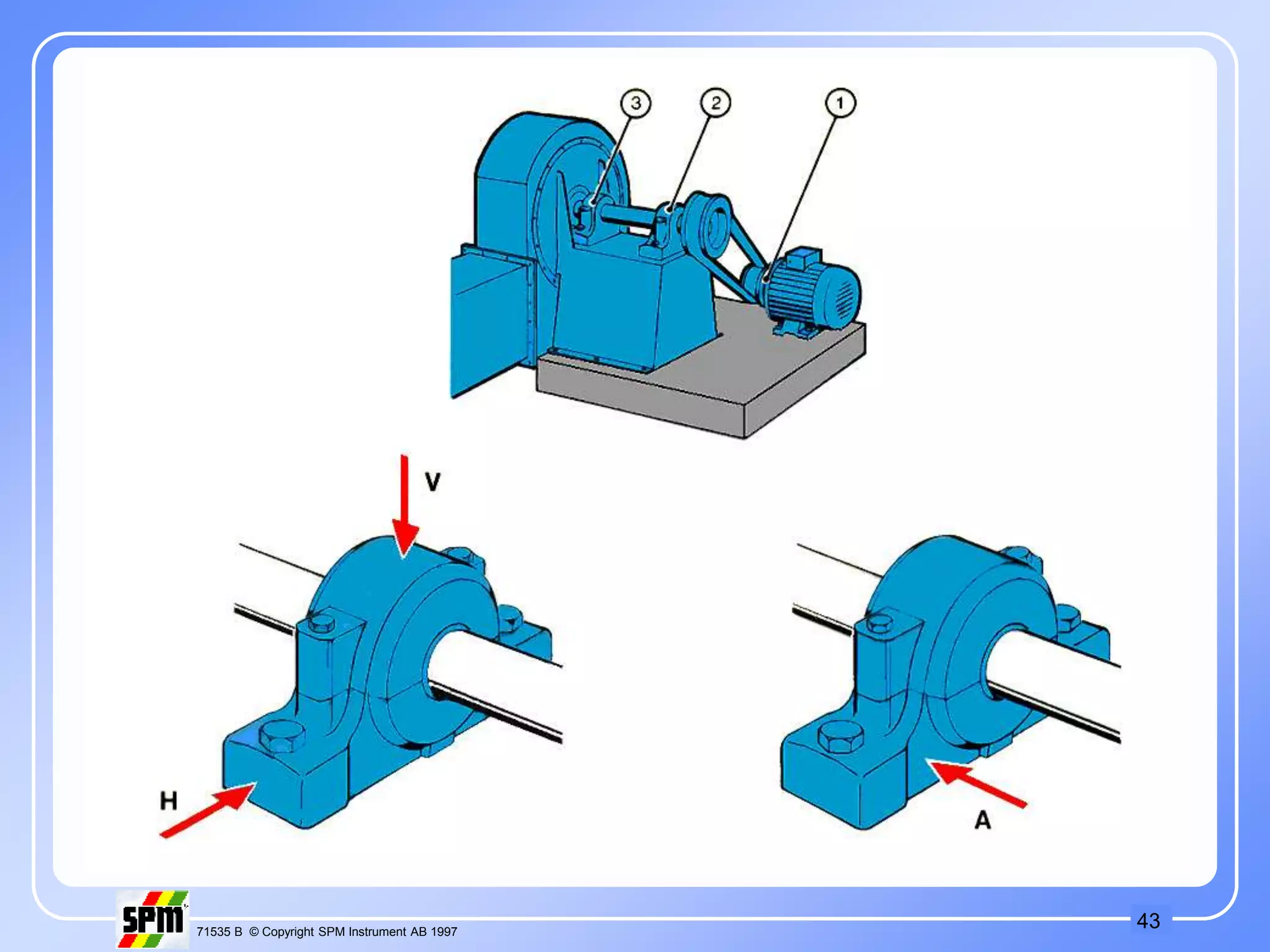 3
2
1

V

H

A

SPM

71535 B © Copyright SPM Instrument AB 1997

43