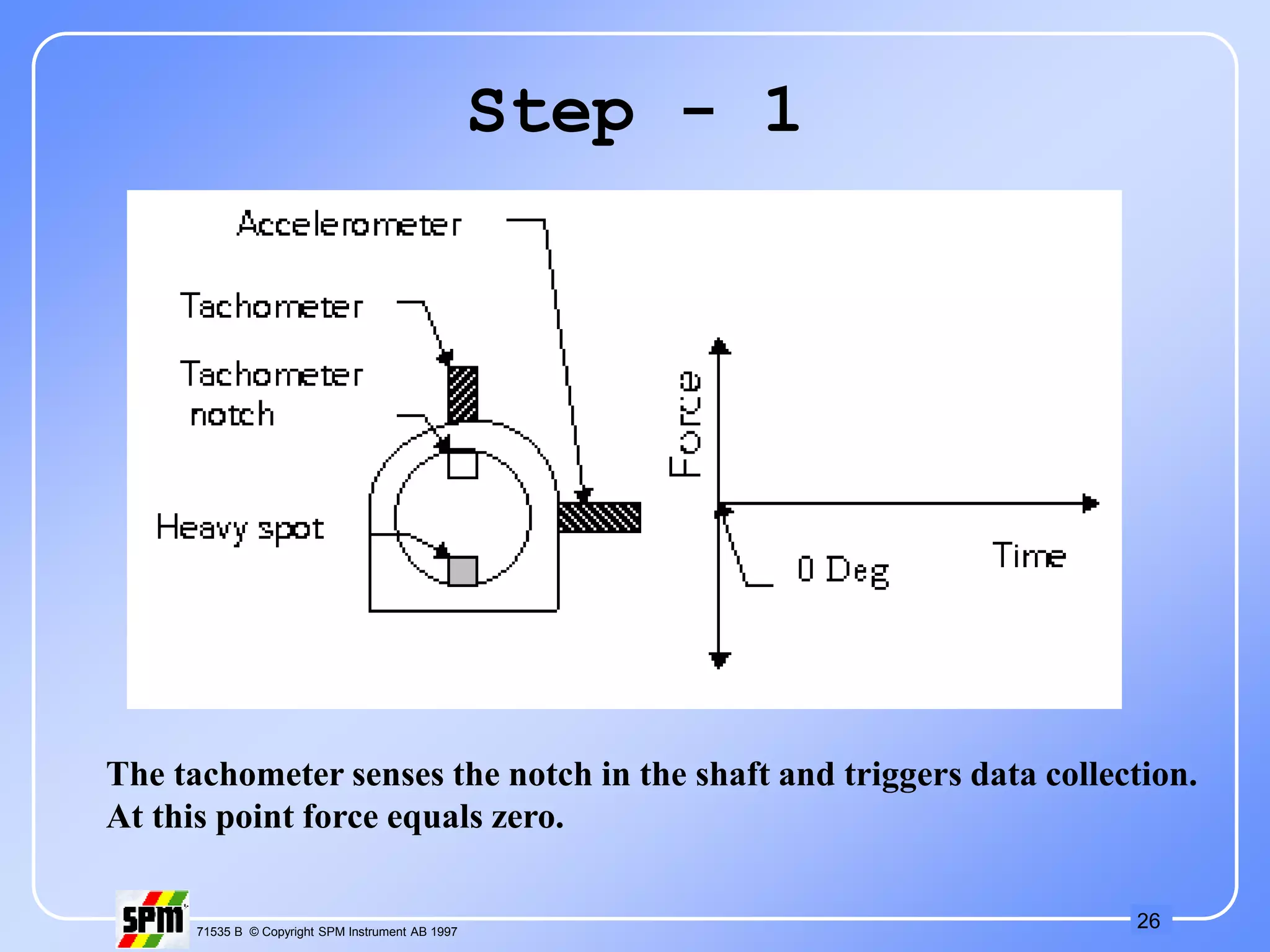 Step - 1

Accelerometer

Tachometer

Tachometer notch

Heavy spot

Force

0 Deg

Time

The tachometer senses the notch in the shaft and triggers data collection. At this point force equals zero.

SPM

71535 B © Copyright SPM Instrument AB 1997

26