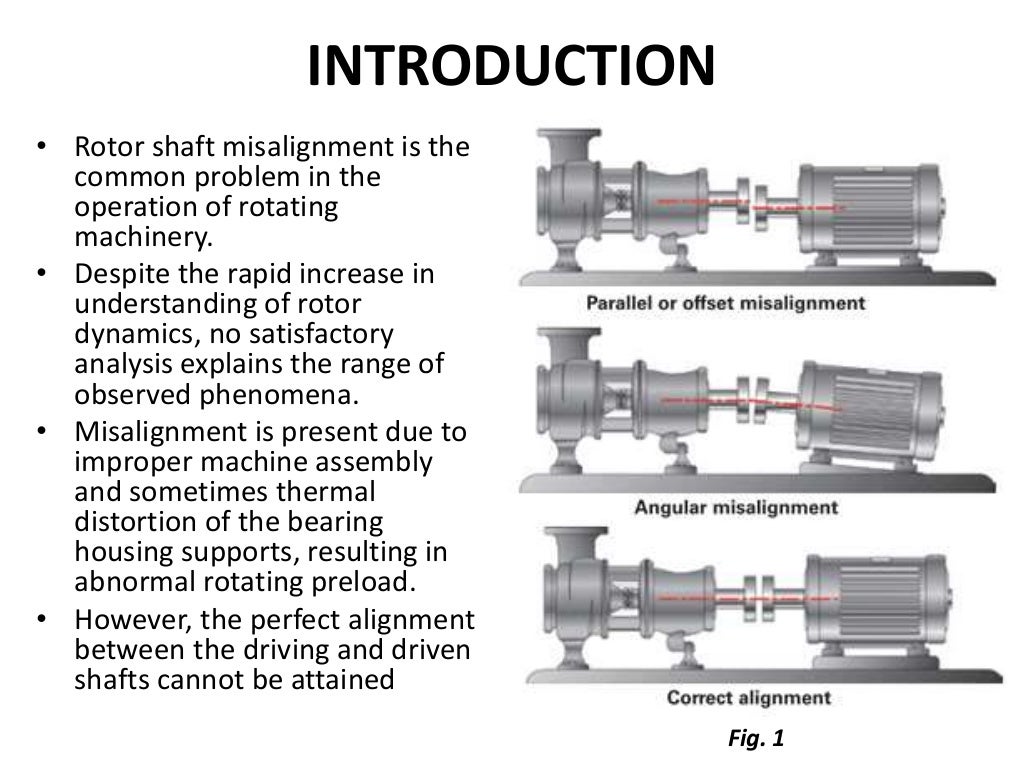 INTRODUCTION

• Rotor shaft misalignment is the common problem in the operation of rotating machinery.
• Despite the rapid increase in understanding of rotor dynamics, no satisfactory analysis explains the range of observed phenomena.
• Misalignment is present due to improper machine assembly and sometimes thermal distortion of the bearing housing supports, resulting in abnormal rotating preload.
• However, the perfect alignment between the driving and driven shafts cannot be attained

Parallel or offset misalignment

Angular misalignment

Correct alignment

Fig. 1