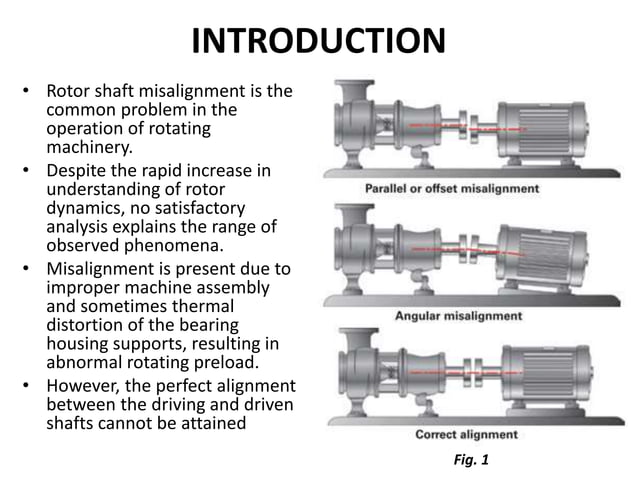 INTRODUCTION

• Rotor shaft misalignment is the common problem in the operation of rotating machinery.

• Despite the rapid increase in understanding of rotor dynamics, no satisfactory analysis explains the range of observed phenomena.

• Misalignment is present due to improper machine assembly and sometimes thermal distortion of the bearing housing supports, resulting in abnormal rotating preload.

• However, the perfect alignment between the driving and driven shafts cannot be attained

Parallel or offset misalignment

Angular misalignment

Correct alignment

Fig. 1