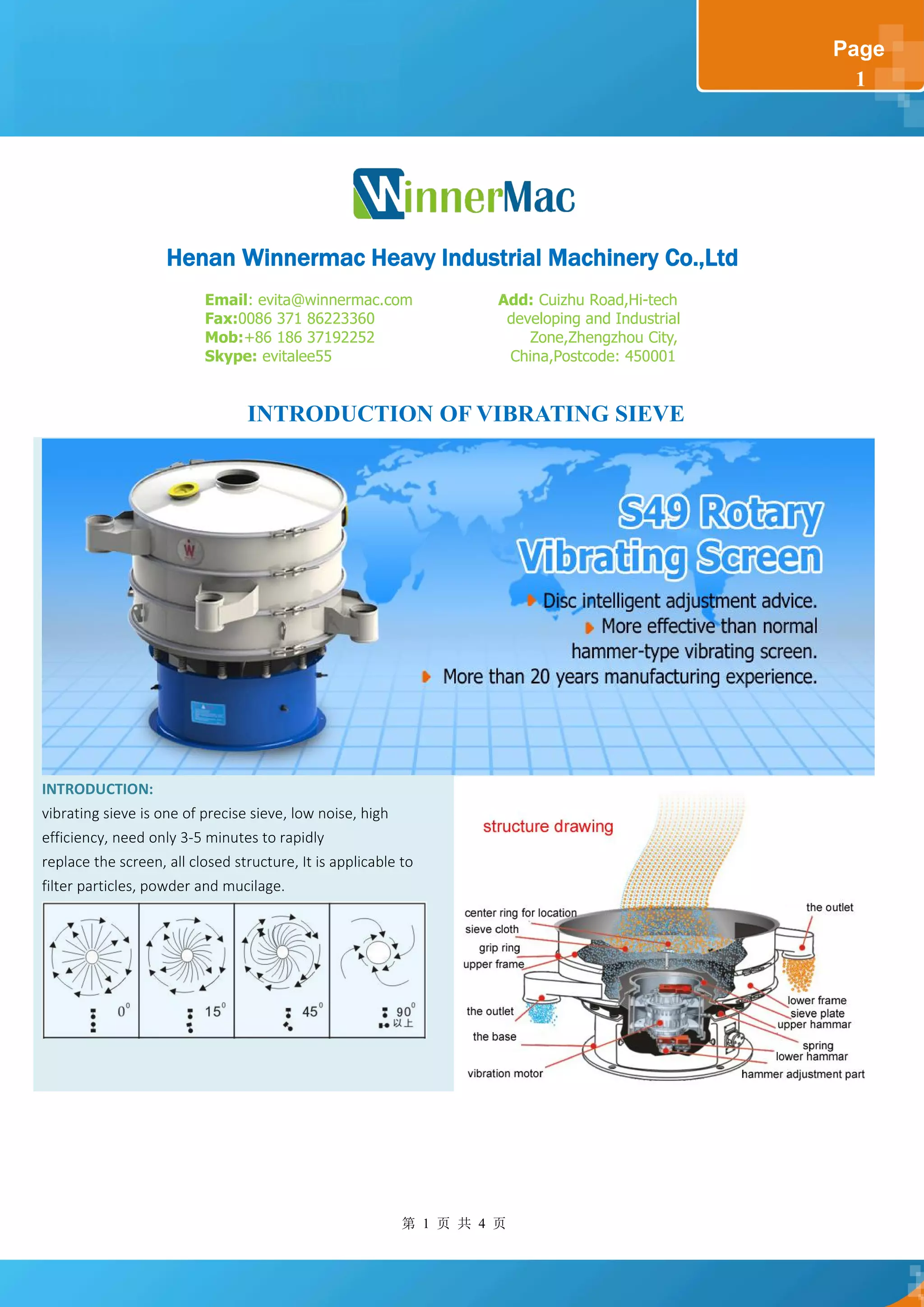 Page
1

WinnerMac

Henan Winnermac Heavy Industrial Machinery Co.,Ltd

Email: evita@winnermac.com
Fax:0086 371 86223360
Mob:+86 186 37192252
Skype: evitalee55

Add: Cuizhu Road,Hi-tech developing and Industrial Zone,Zhengzhou City, China,Postcode: 450001

INTRODUCTION OF VIBRATING SIEVE

S49 Rotary Vibrating Screen

Disc intelligent adjustment advice.
More effective than normal hammer-type vibrating screen.
More than 20 years manufacturing experience.

INTRODUCTION:
vibrating sieve is one of precise sieve, low noise, high efficiency, need only 3-5 minutes to rapidly replace the screen, all closed structure, It is applicable to filter particles, powder and mucilage.

$0^0$ $15^0$ $45^0$ $90^0$ 以上

structure drawing

center ring for location
sieve cloth
grip ring
upper frame
the outlet
the base
vibration motor
the outlet
lower frame
sieve plate
upper hammar
spring
lower hammar
hammer adjustment part

第 1 页 共 4 页