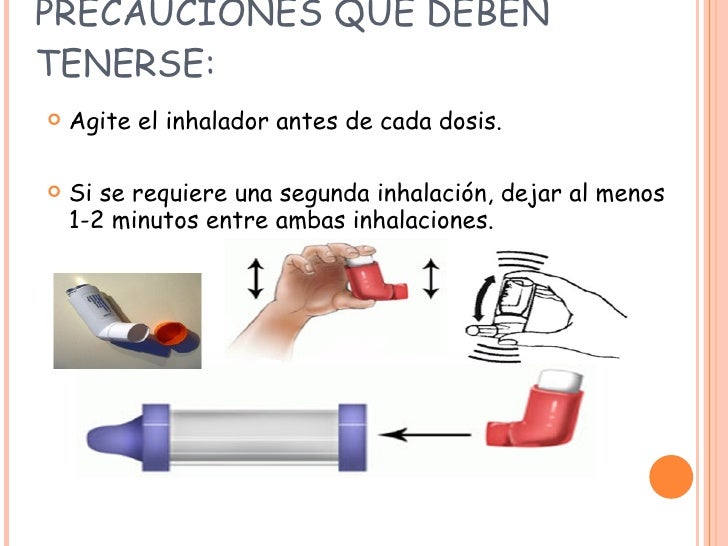 PRECAUCIONES QUE DEBEN TENERSE:

Agite el inhalador antes de cada dosis.

Si se requiere una segunda inhalación, dejar al menos 1-2 minutos entre ambas inhalaciones.