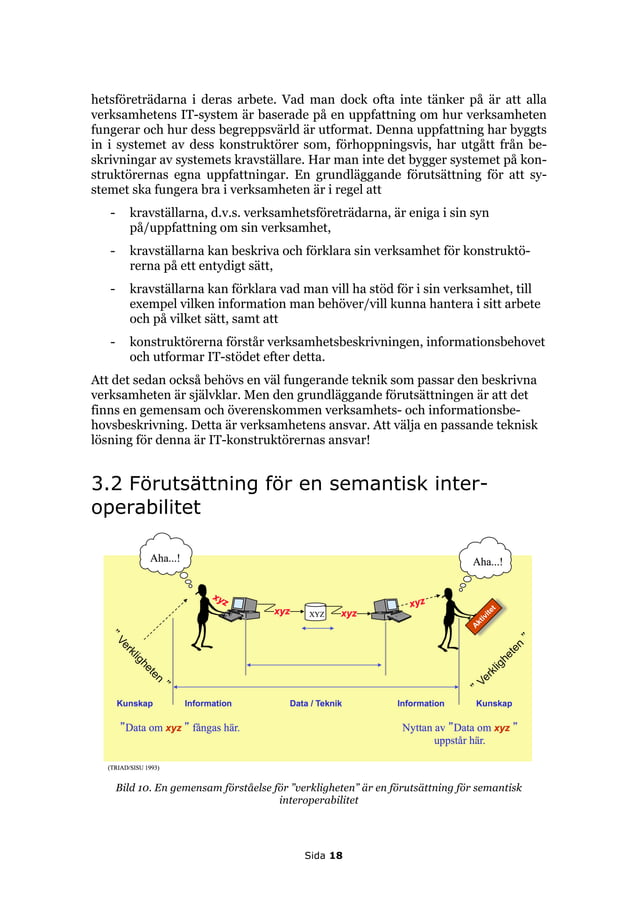 hetsföreträdarna i deras arbete. Vad man dock ofta inte tänker på är att alla verksamhetens IT-system är baserade på en uppfattning om hur verksamheten fungerar och hur dess begreppsvärld är utformat. Denna uppfattning har byggts in i systemet av dess konstruktörer som, förhoppningsvis, har utgått från beskrivningar av systemets kravställare. Har man inte det bygger systemet på konstruktörernas egna uppfattningar. En grundläggande förutsättning för att systemet ska fungera bra i verksamheten är i regel att

- kravställarna, d.v.s. verksamhetsföreträdarna, är eniga i sin syn på/uppfattning om sin verksamhet,
- kravställarna kan beskriva och förklara sin verksamhet för konstruktörerna på ett entydigt sätt,
- kravställarna kan förklara vad man vill ha stöd för i sin verksamhet, till exempel vilken information man behöver/vill kunna hantera i sitt arbete och på vilket sätt, samt att
- konstruktörerna förstår verksamhetsbeskrivningen, informationsbehovet och utformar IT-stödet efter detta.

Att det sedan också behövs en väl fungerande teknik som passar den beskrivna verksamheten är självklar. Men den grundläggande förutsättningen är att det finns en gemensam och överenskommen verksamhets- och informationsbehovsbeskrivning. Detta är verksamhetens ansvar. Att välja en passande teknisk lösning för denna är IT-konstruktörernas ansvar!

3.2 Förutsättning för en semantisk interoperabilitet

Aha...!

Aha...!

xyz

xyz

XYZ

xyz

xyz

Aktivitet

" Verkligheten "

" Verkligheten "

Kunskap

Information

Data / Teknik

Information

Kunskap

"Data om xyz " fångas här.

Nyttan av "Data om xyz " uppstår här.

(TRIAD/SISU 1993)

Bild 10. En gemensam förståelse för "verkligheten" är en förutsättning för semantisk interoperabilitet

Sida 18