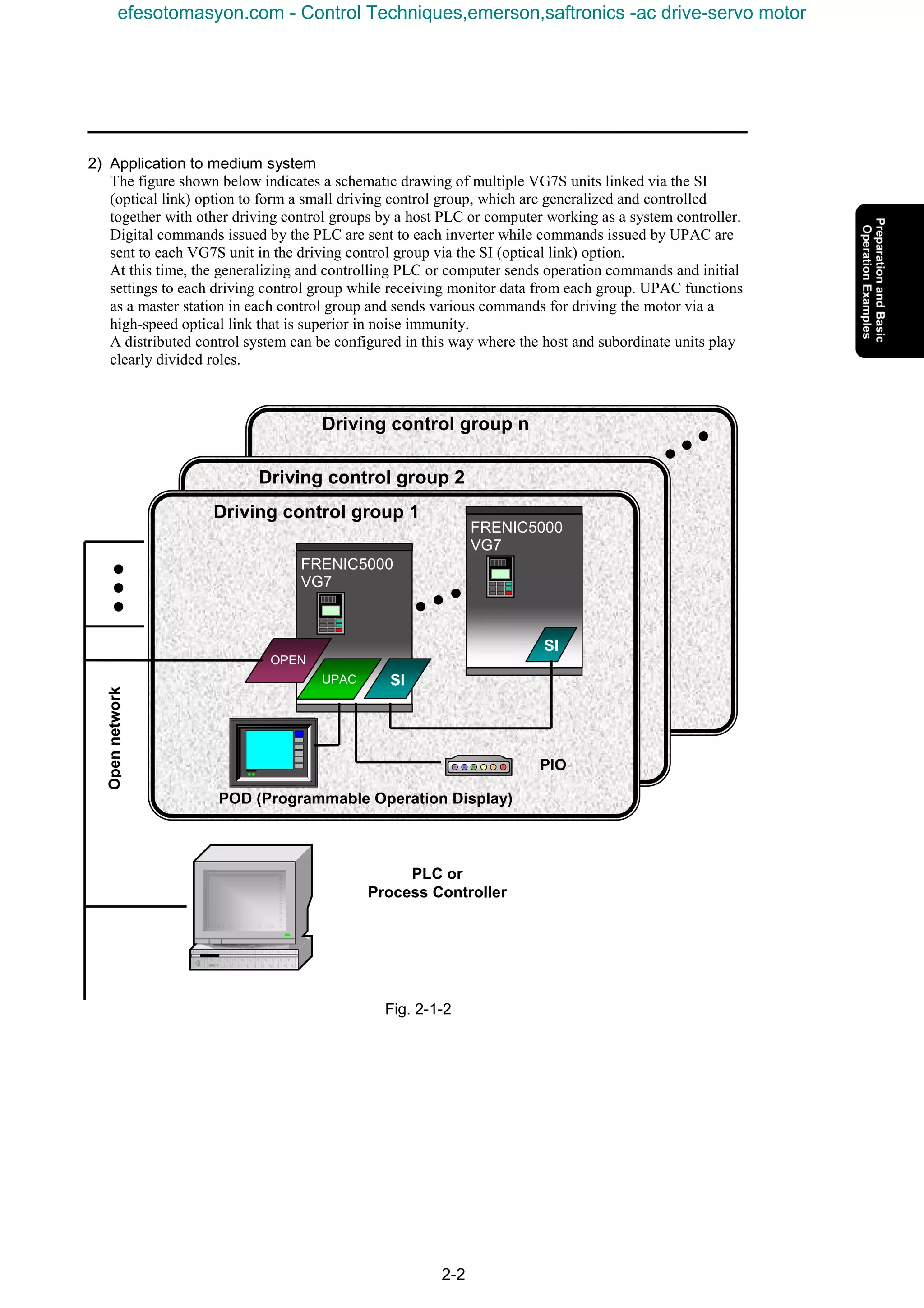 efesotomasyon.com - Control Techniques,emerson,saftronics -ac drive-servo motor

2) Application to medium system
The figure shown below indicates a schematic drawing of multiple VG7S units linked via the SI (optical link) option to form a small driving control group, which are generalized and controlled together with other driving control groups by a host PLC or computer working as a system controller. Digital commands issued by the PLC are sent to each inverter while commands issued by UPAC are sent to each VG7S unit in the driving control group via the SI (optical link) option.
At this time, the generalizing and controlling PLC or computer sends operation commands and initial settings to each driving control group while receiving monitor data from each group. UPAC functions as a master station in each control group and sends various commands for driving the motor via a high-speed optical link that is superior in noise immunity.
A distributed control system can be configured in this way where the host and subordinate units play clearly divided roles.

Preparation and Basic Operation Examples

Driving control group n
Driving control group 2
Driving control group 1
FRENIC5000 VG7
FRENIC5000 VG7
SI
OPEN
UPAC
SI
Open network
PIO
POD (Programmable Operation Display)
PLC or Process Controller

Fig. 2-1-2

2-2