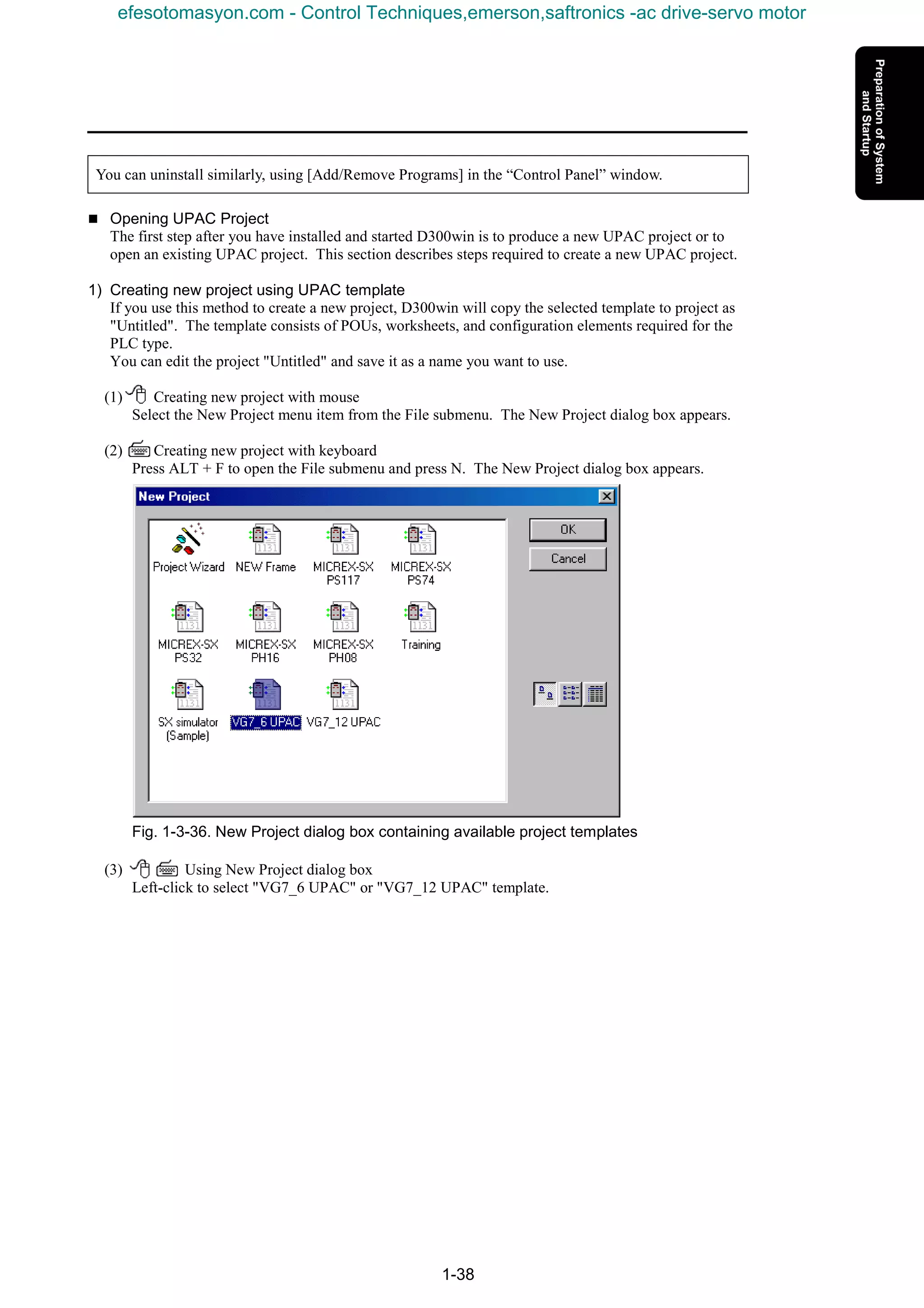 efesotomasyon.com - Control Techniques,emerson,saftronics -ac drive-servo motor

Preparation of System and Startup

You can uninstall similarly, using [Add/Remove Programs] in the “Control Panel” window.

■ Opening UPAC Project
The first step after you have installed and started D300win is to produce a new UPAC project or to open an existing UPAC project. This section describes steps required to create a new UPAC project.

1) Creating new project using UPAC template
If you use this method to create a new project, D300win will copy the selected template to project as "Untitled". The template consists of POUs, worksheets, and configuration elements required for the PLC type.
You can edit the project "Untitled" and save it as a name you want to use.

(1) Creating new project with mouse
Select the New Project menu item from the File submenu. The New Project dialog box appears.

(2) Creating new project with keyboard
Press ALT + F to open the File submenu and press N. The New Project dialog box appears.

New Project

Project Wizard
NEW Frame
MICREX-SX PS117
MICREX-SX PS74
MICREX-SX PS32
MICREX-SX PH16
MICREX-SX PH08
Training
SX simulator (Sample)
VG7_6 UPAC
VG7_12 UPAC

OK
Cancel

Fig. 1-3-36. New Project dialog box containing available project templates

(3) Using New Project dialog box
Left-click to select "VG7_6 UPAC" or "VG7_12 UPAC" template.

1-38