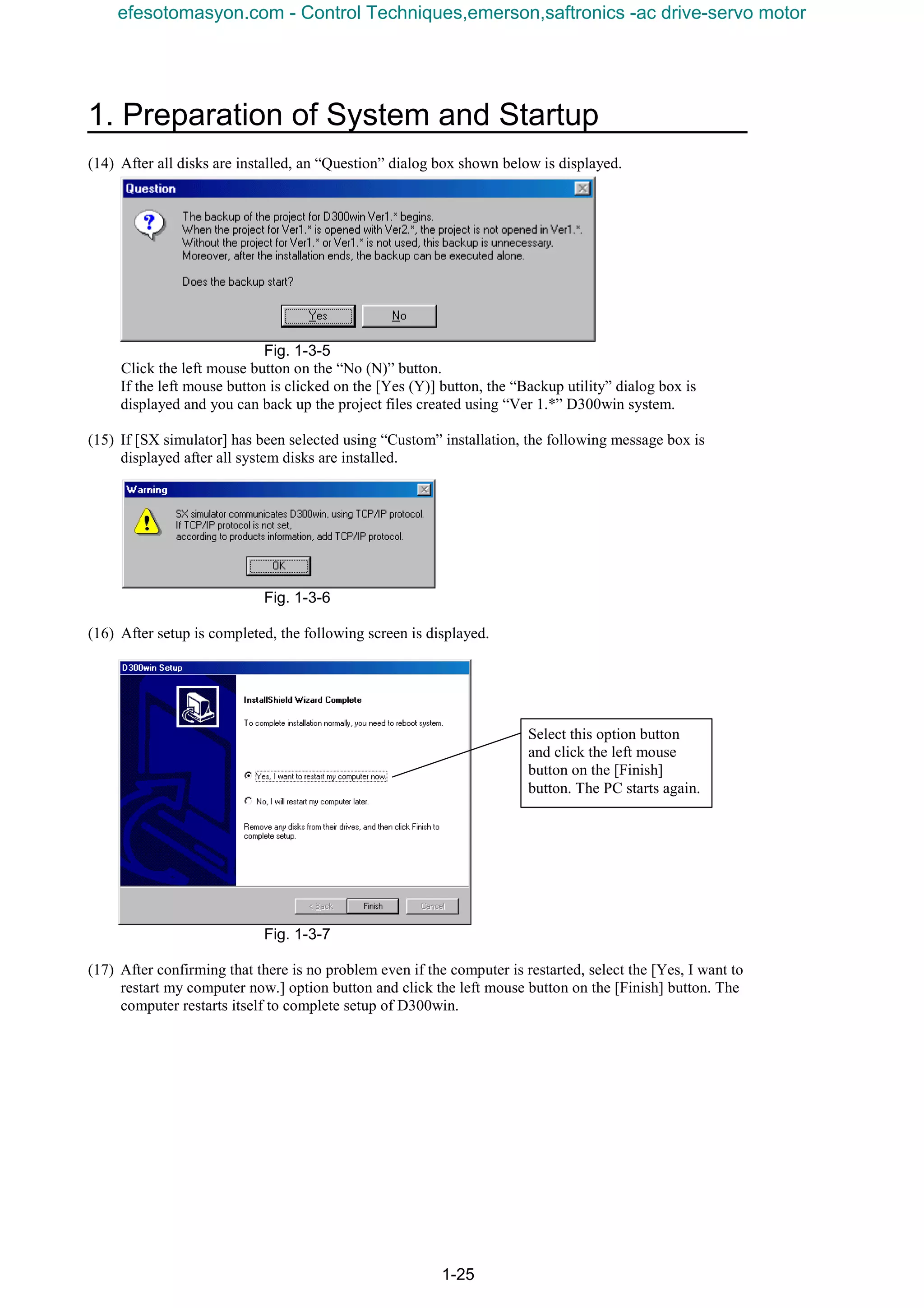 efesotomasyon.com - Control Techniques,emerson,saftronics -ac drive-servo motor

1. Preparation of System and Startup

(14) After all disks are installed, an “Question” dialog box shown below is displayed.

Question

The backup of the project for D300win Ver1.* begins.
When the project for Ver1.* is opened with Ver2.*, the project is not opened in Ver1.*.
Without the project for Ver1.* or Ver1.* is not used, this backup is unnecessary.
Moreover, after the installation ends, the backup can be executed alone.

Does the backup start?

Yes No

Fig. 1-3-5

Click the left mouse button on the “No (N)” button.
If the left mouse button is clicked on the [Yes (Y)] button, the “Backup utility” dialog box is displayed and you can back up the project files created using “Ver 1.*” D300win system.

(15) If [SX simulator] has been selected using “Custom” installation, the following message box is displayed after all system disks are installed.

Warning

SX simulator communicates D300win, using TCP/IP protocol.
If TCP/IP protocol is not set,
according to products information, add TCP/IP protocol.

OK

Fig. 1-3-6

(16) After setup is completed, the following screen is displayed.

D300win Setup

InstallShield Wizard Complete

To complete installation normally, you need to reboot system.

Yes, I want to restart my computer now.

No, I will restart my computer later.

Remove any disks from their drives, and then click Finish to complete setup.

< Back Finish Cancel

Select this option button and click the left mouse button on the [Finish] button. The PC starts again.

Fig. 1-3-7

(17) After confirming that there is no problem even if the computer is restarted, select the [Yes, I want to restart my computer now.] option button and click the left mouse button on the [Finish] button. The computer restarts itself to complete setup of D300win.

1-25