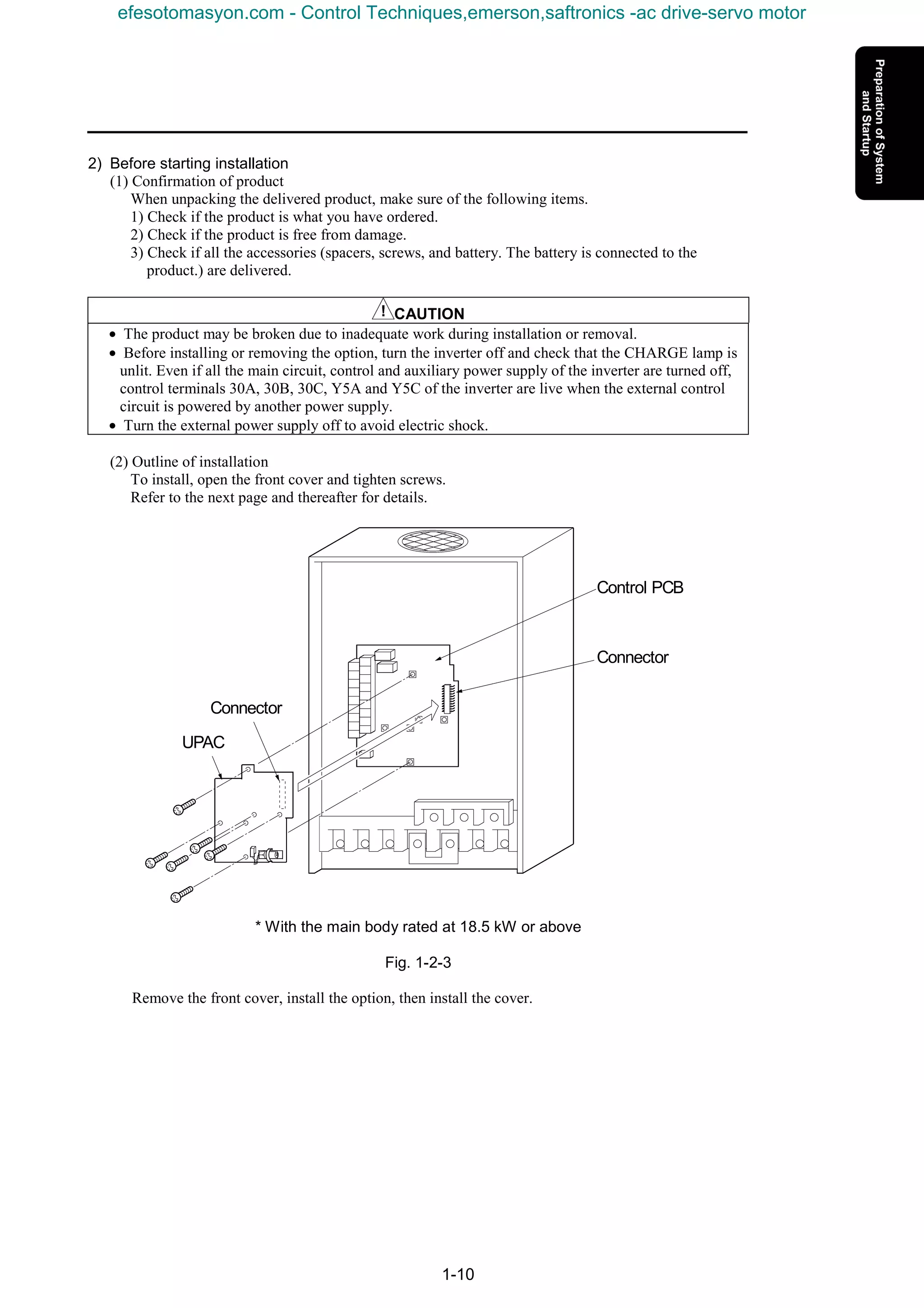 efesotomasyon.com - Control Techniques,emerson,saftronics -ac drive-servo motor

Preparation of System and Startup

2) Before starting installation
(1) Confirmation of product
When unpacking the delivered product, make sure of the following items.
1) Check if the product is what you have ordered.
2) Check if the product is free from damage.
3) Check if all the accessories (spacers, screws, and battery. The battery is connected to the product.) are delivered.

CAUTION
• The product may be broken due to inadequate work during installation or removal.
• Before installing or removing the option, turn the inverter off and check that the CHARGE lamp is unlit. Even if all the main circuit, control and auxiliary power supply of the inverter are turned off, control terminals 30A, 30B, 30C, Y5A and Y5C of the inverter are live when the external control circuit is powered by another power supply.
• Turn the external power supply off to avoid electric shock.

(2) Outline of installation
To install, open the front cover and tighten screws.
Refer to the next page and thereafter for details.

Control PCB
Connector
Connector
UPAC

* With the main body rated at 18.5 kW or above

Fig. 1-2-3

Remove the front cover, install the option, then install the cover.

1-10