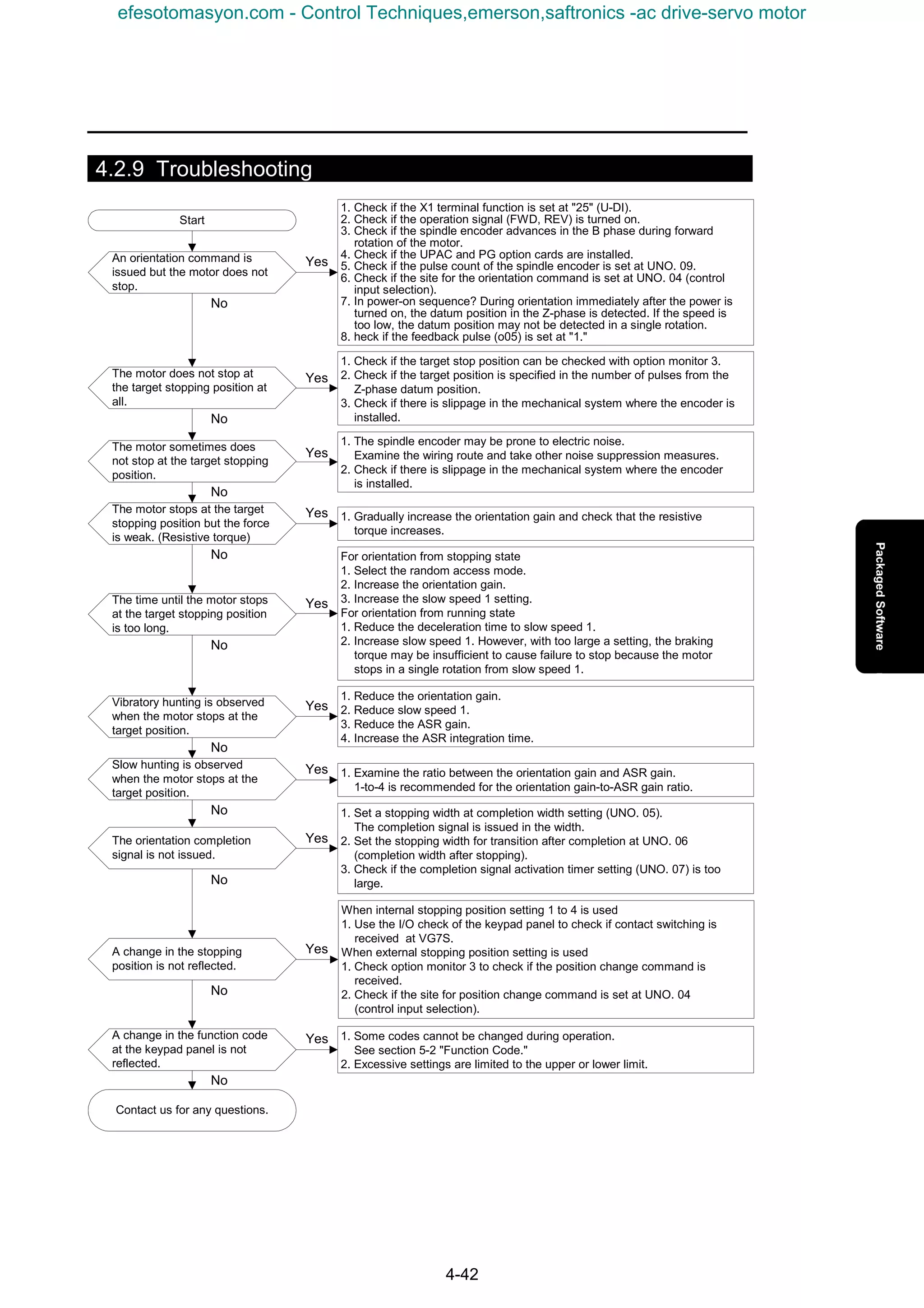 efesotomasyon.com - Control Techniques,emerson,saftronics -ac drive-servo motor

4.2.9 Troubleshooting

Start

An orientation command is issued but the motor does not stop.

Yes

1. Check if the X1 terminal function is set at "25" (U-DI).
2. Check if the operation signal (FWD, REV) is turned on.
3. Check if the spindle encoder advances in the B phase during forward rotation of the motor.
4. Check if the UPAC and PG option cards are installed.
5. Check if the pulse count of the spindle encoder is set at UNO. 09.
6. Check if the site for the orientation command is set at UNO. 04 (control input selection).
7. In power-on sequence? During orientation immediately after the power is turned on, the datum position in the Z-phase is detected. If the speed is too low, the datum position may not be detected in a single rotation.
8. heck if the feedback pulse (o05) is set at "1."

No

The motor does not stop at the target stopping position at all.

Yes

1. Check if the target stop position can be checked with option monitor 3.
2. Check if the target position is specified in the number of pulses from the Z-phase datum position.
3. Check if there is slippage in the mechanical system where the encoder is installed.

No

The motor sometimes does not stop at the target stopping position.

Yes

1. The spindle encoder may be prone to electric noise. Examine the wiring route and take other noise suppression measures.
2. Check if there is slippage in the mechanical system where the encoder is installed.

No

The motor stops at the target stopping position but the force is weak. (Resistive torque)

Yes

1. Gradually increase the orientation gain and check that the resistive torque increases.

No

The time until the motor stops at the target stopping position is too long.

Yes

For orientation from stopping state
1. Select the random access mode.
2. Increase the orientation gain.
3. Increase the slow speed 1 setting.
For orientation from running state
1. Reduce the deceleration time to slow speed 1.
2. Increase slow speed 1. However, with too large a setting, the braking torque may be insufficient to cause failure to stop because the motor stops in a single rotation from slow speed 1.

No

Vibratory hunting is observed when the motor stops at the target position.

Yes

1. Reduce the orientation gain.
2. Reduce slow speed 1.
3. Reduce the ASR gain.
4. Increase the ASR integration time.

No

Slow hunting is observed when the motor stops at the target position.

Yes

1. Examine the ratio between the orientation gain and ASR gain. 1-to-4 is recommended for the orientation gain-to-ASR gain ratio.

No

The orientation completion signal is not issued.

Yes

1. Set a stopping width at completion width setting (UNO. 05). The completion signal is issued in the width.
2. Set the stopping width for transition after completion at UNO. 06 (completion width after stopping).
3. Check if the completion signal activation timer setting (UNO. 07) is too large.

No

A change in the stopping position is not reflected.

Yes

When internal stopping position setting 1 to 4 is used
1. Use the I/O check of the keypad panel to check if contact switching is received at VG7S.
When external stopping position setting is used
1. Check option monitor 3 to check if the position change command is received.
2. Check if the site for position change command is set at UNO. 04 (control input selection).

No

A change in the function code at the keypad panel is not reflected.

Yes

1. Some codes cannot be changed during operation. See section 5-2 "Function Code."
2. Excessive settings are limited to the upper or lower limit.

No

Contact us for any questions.

Packaged Software

4-42