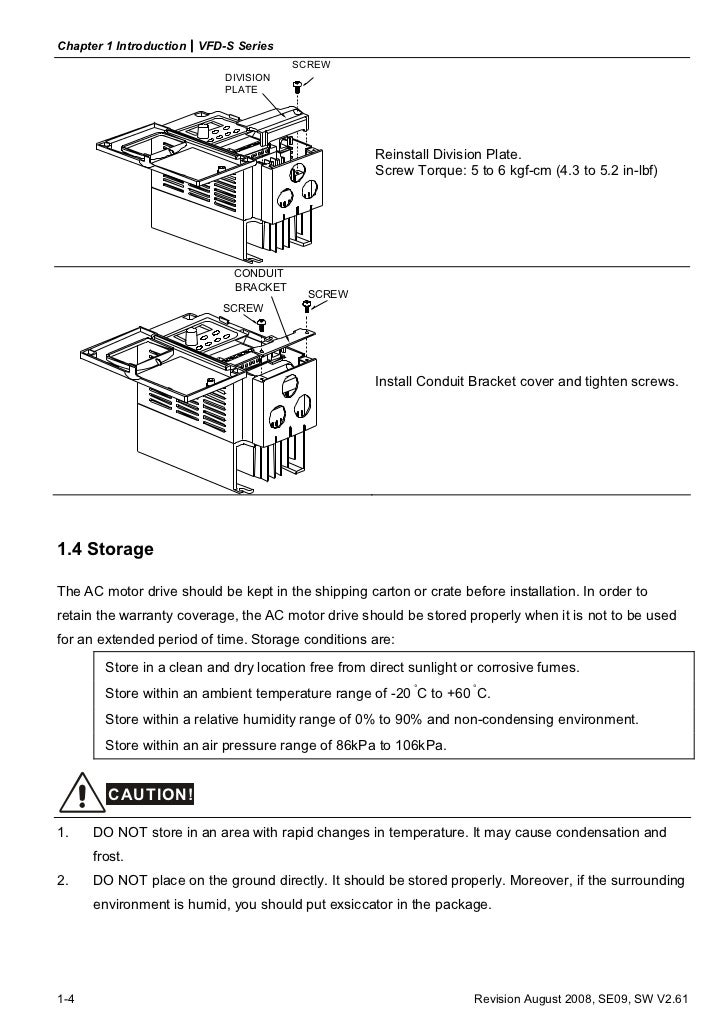 Chapter 1 Introduction | VFD-S Series

SCREW

DIVISION PLATE

Reinstall Division Plate.
Screw Torque: 5 to 6 kgf-cm (4.3 to 5.2 in-lbf)

CONDUIT BRACKET

SCREW

SCREW

Install Conduit Bracket cover and tighten screws.

1.4 Storage

The AC motor drive should be kept in the shipping carton or crate before installation. In order to retain the warranty coverage, the AC motor drive should be stored properly when it is not to be used for an extended period of time. Storage conditions are:

Store in a clean and dry location free from direct sunlight or corrosive fumes.
Store within an ambient temperature range of -20 °C to +60 °C.
Store within a relative humidity range of 0% to 90% and non-condensing environment.
Store within an air pressure range of 86kPa to 106kPa.

CAUTION!

1. DO NOT store in an area with rapid changes in temperature. It may cause condensation and frost.
2. DO NOT place on the ground directly. It should be stored properly. Moreover, if the surrounding environment is humid, you should put exsiccator in the package.

1-4

Revision August 2008, SE09, SW V2.61