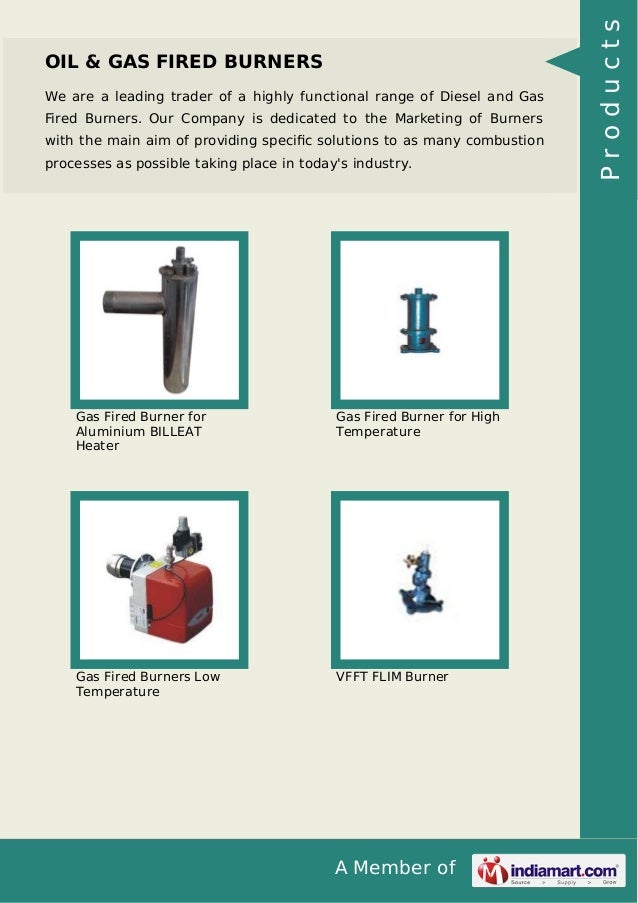 Products

OIL & GAS FIRED BURNERS

We are a leading trader of a highly functional range of Diesel and Gas Fired Burners. Our Company is dedicated to the Marketing of Burners with the main aim of providing specific solutions to as many combustion processes as possible taking place in today's industry.

Gas Fired Burner for Aluminium BILLEAT Heater

Gas Fired Burner for High Temperature

Gas Fired Burners Low Temperature

VFFT FLIM Burner

A Member of indiamart.com Source > Supply > Grow