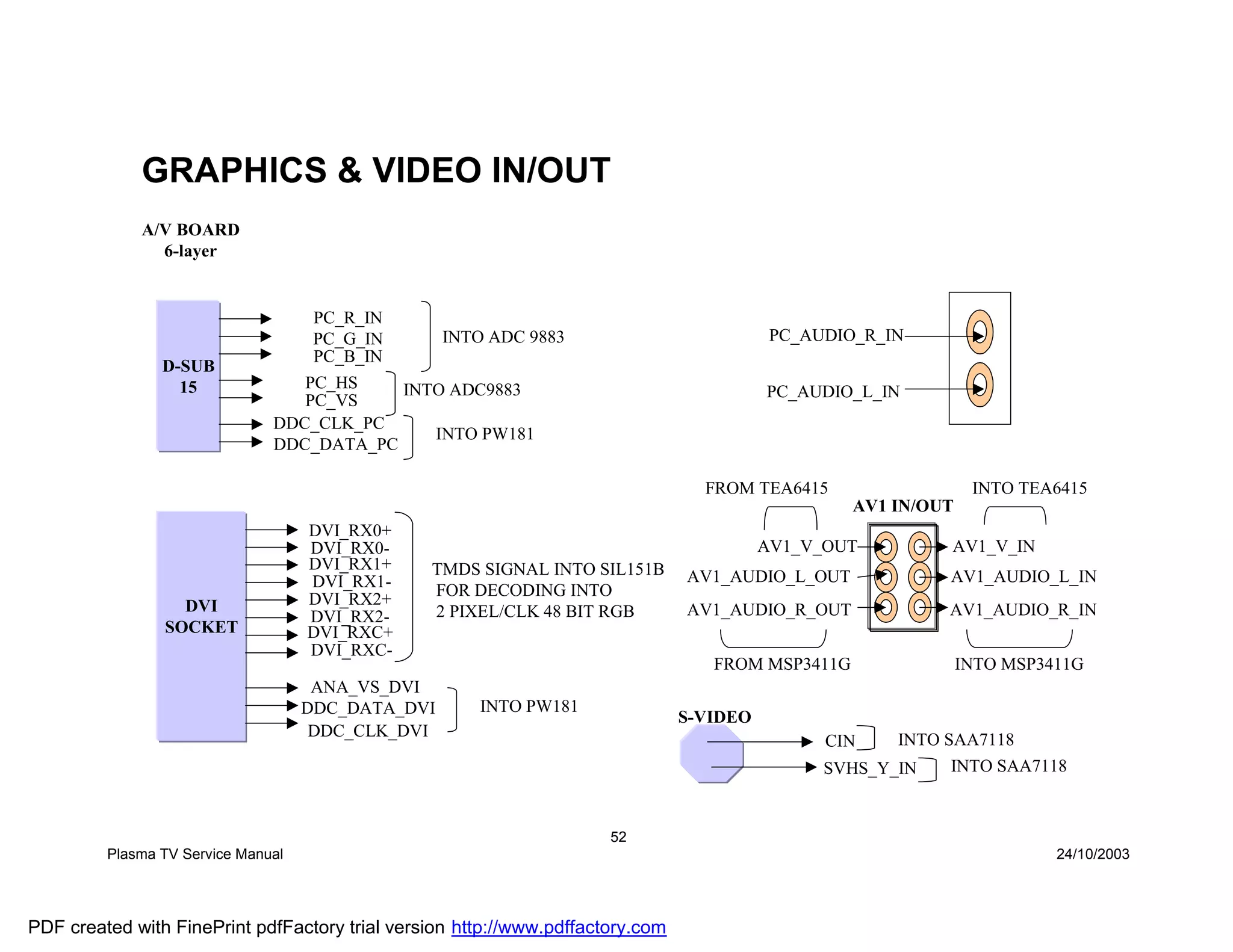 GRAPHICS & VIDEO IN/OUT

A/V BOARD
6-layer

D-SUB
15

PC_R_IN
PC_G_IN
PC_B_IN

INTO ADC 9883

PC_HS
PC_VS

INTO ADC9883

DDC_CLK_PC
DDC_DATA_PC

INTO PW181

PC_AUDIO_R_IN

PC_AUDIO_L_IN

DVI
SOCKET

DVI_RX0+
DVI_RX0-
DVI_RX1+
DVI_RX1-
DVI_RX2+
DVI_RX2-
DVI_RXC+
DVI_RXC-

TMDS SIGNAL INTO SIL151B
FOR DECODING INTO
2 PIXEL/CLK 48 BIT RGB

ANA_VS_DVI
DDC_DATA_DVI
DDC_CLK_DVI

INTO PW181

FROM TEA6415

AV1 IN/OUT

INTO TEA6415

AV1_V_OUT
AV1_AUDIO_L_OUT
AV1_AUDIO_R_OUT

AV1_V_IN
AV1_AUDIO_L_IN
AV1_AUDIO_R_IN

FROM MSP3411G

INTO MSP3411G

S-VIDEO

CIN

INTO SAA7118

SVHS_Y_IN

INTO SAA7118

52

Plasma TV Service Manual

24/10/2003

PDF created with FinePrint pdfFactory trial version http://www.pdffactory.com