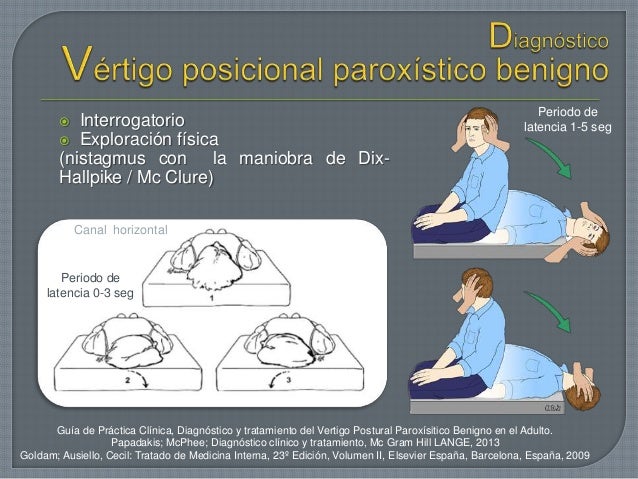 Diagnóstico
Vértigo posicional paroxístico benigno

Interrogatorio
Exploración física
(nistagmus con la maniobra de Dix-Hallpike / Mc Clure)

Periodo de latencia 1-5 seg

Canal horizontal

Periodo de latencia 0-3 seg

1

2

3

Guía de Práctica Clínica, Diagnóstico y tratamiento del Vertigo Postural Paroxísitico Benigno en el Adulto.
Papadakis; McPhee; Diagnóstico clínico y tratamiento, Mc Gram Hill LANGE, 2013
Goldam; Ausiello, Cecil: Tratado de Medicina Interna, 23º Edición, Volumen II, Elsevier España, Barcelona, España, 2009