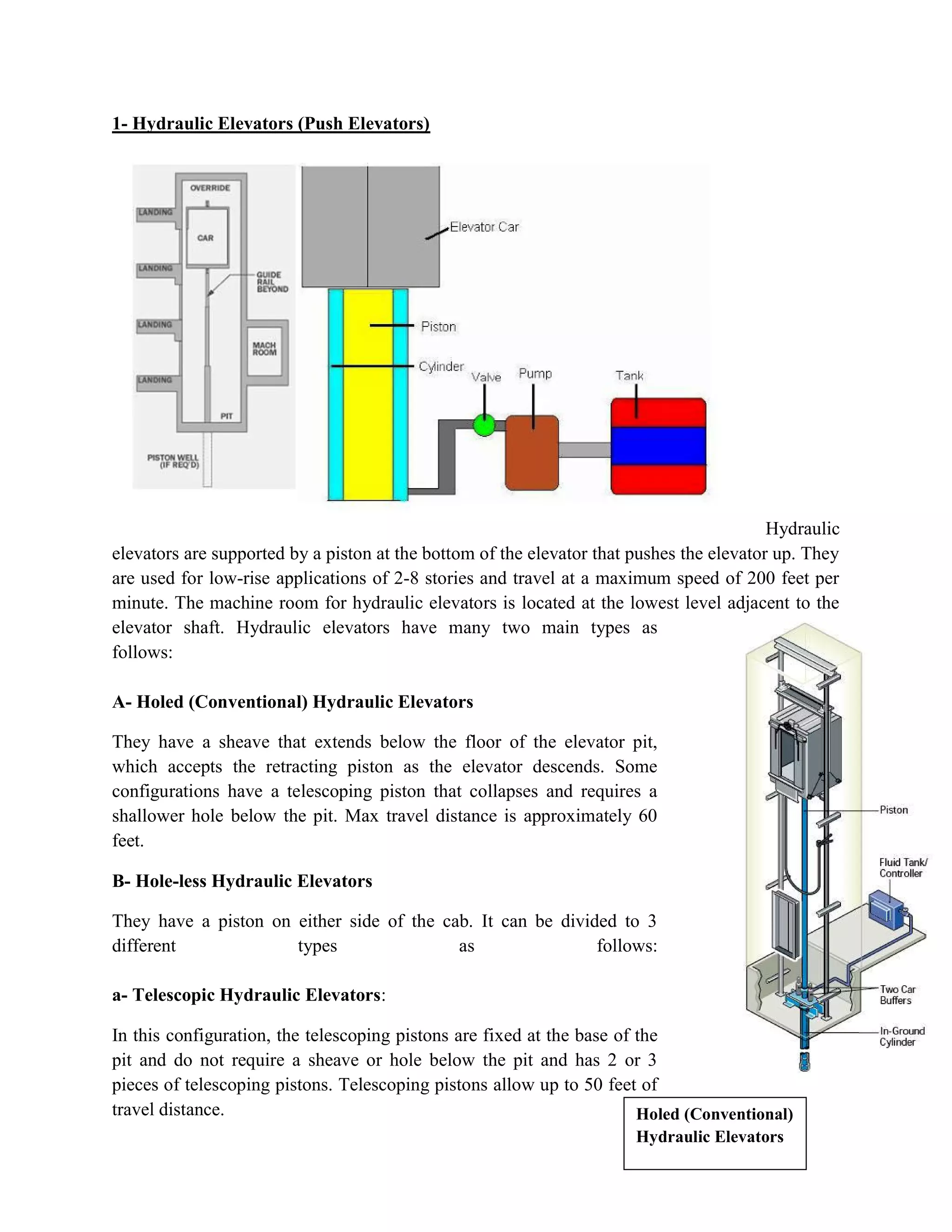 1- Hydraulic Elevators (Push Elevators)

OVERRIDE
LANDING
CAR
LANDING
GUIDE RAIL BEYOND
LANDING
MACH ROOM
LANDING
PIT
PISTON WELL (IF REQ'D)

Elevator Car
Piston
Cylinder
Valve
Pump
Tank

Hydraulic elevators are supported by a piston at the bottom of the elevator that pushes the elevator up. They are used for low-rise applications of 2-8 stories and travel at a maximum speed of 200 feet per minute. The machine room for hydraulic elevators is located at the lowest level adjacent to the elevator shaft. Hydraulic elevators have many two main types as follows:

A- Holed (Conventional) Hydraulic Elevators

They have a sheave that extends below the floor of the elevator pit, which accepts the retracting piston as the elevator descends. Some configurations have a telescoping piston that collapses and requires a shallower hole below the pit. Max travel distance is approximately 60 feet.

B- Hole-less Hydraulic Elevators

They have a piston on either side of the cab. It can be divided to 3 different types as follows:

a- Telescopic Hydraulic Elevators:

In this configuration, the telescoping pistons are fixed at the base of the pit and do not require a sheave or hole below the pit and has 2 or 3 pieces of telescoping pistons. Telescoping pistons allow up to 50 feet of travel distance.

Piston
Fluid Tank/ Controller
Two Car Buffers
In-Ground Cylinder

Holed (Conventional) Hydraulic Elevators