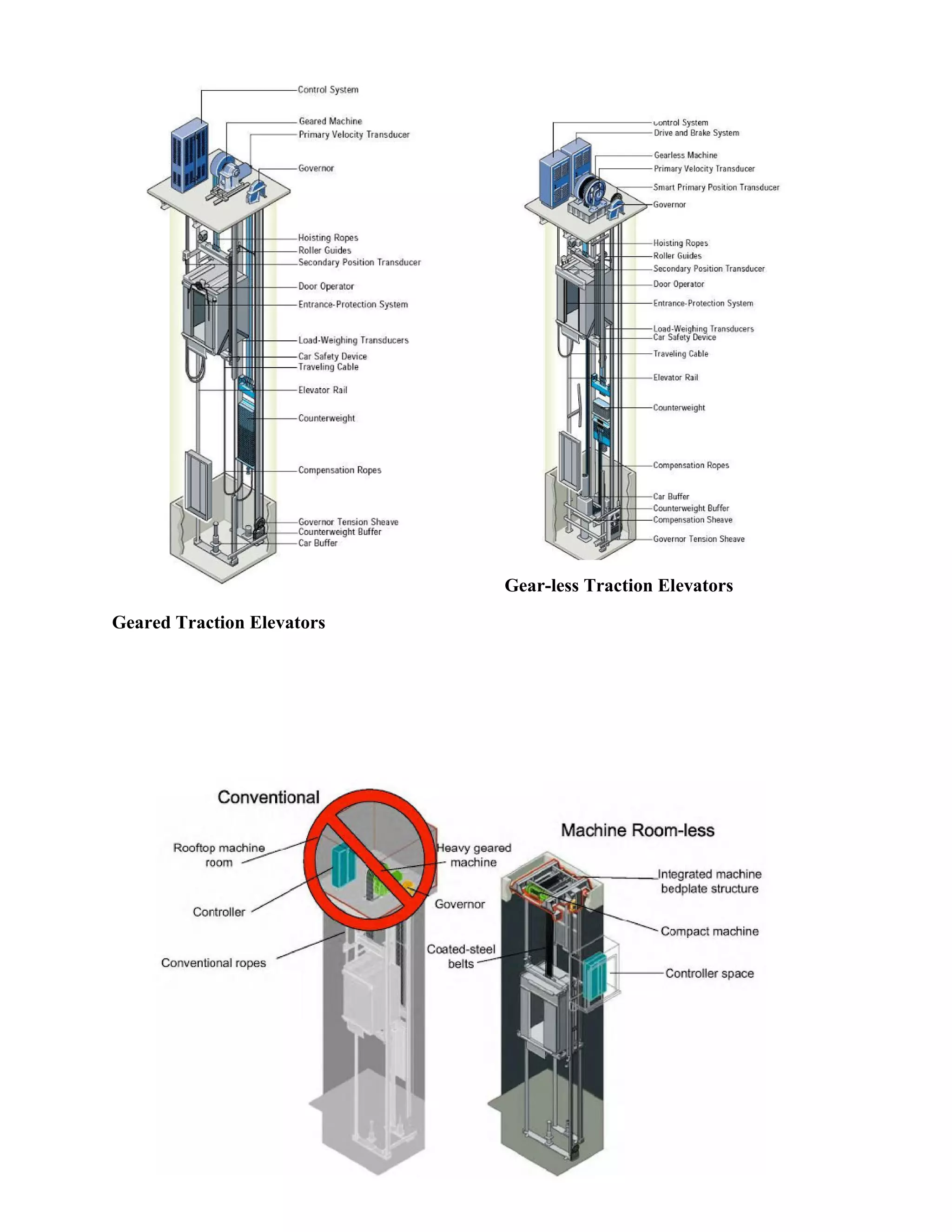 Control System
Geared Machine
Primary Velocity Transducer
Governor
Hoisting Ropes
Roller Guides
Secondary Position Transducer
Door Operator
Entrance-Protection System
Load-Weighing Transducers
Car Safety Device
Traveling Cable
Elevator Rail
Counterweight
Compensation Ropes
Governor Tension Sheave
Counterweight Buffer
Car Buffer

Control System
Drive and Brake System
Gearless Machine
Primary Velocity Transducer
Smart Primary Position Transducer
Governor
Hoisting Ropes
Roller Guides
Secondary Position Transducer
Door Operator
Entrance-Protection System
Load-Weighing Transducers
Car Safety Device
Traveling Cable
Elevator Rail
Counterweight
Compensation Ropes
Car Buffer
Counterweight Buffer
Compensation Sheave
Governor Tension Sheave

Gear-less Traction Elevators

Geared Traction Elevators

Conventional
Rooftop machine room
Controller
Conventional ropes
Heavy geared machine
Governor
Coated-steel belts

Machine Room-less
Integrated machine bedplate structure
Compact machine
Controller space