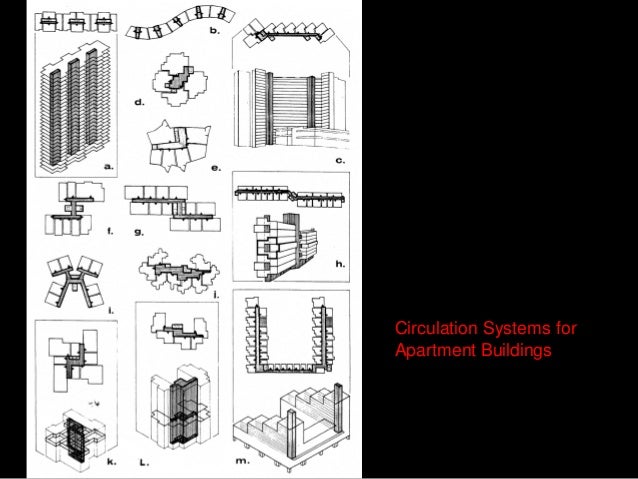 b.

d.

a.

e.

c.

f.

g.

h.

i.

j.

k.

L.

m.

Circulation Systems for Apartment Buildings