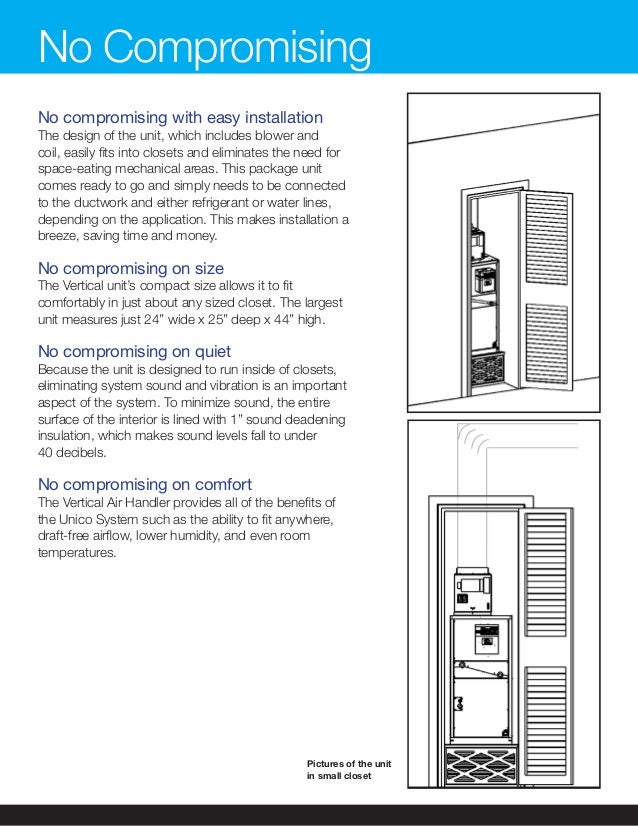 No Compromising

No compromising with easy installation
The design of the unit, which includes blower and coil, easily fits into closets and eliminates the need for space-eating mechanical areas. This package unit comes ready to go and simply needs to be connected to the ductwork and either refrigerant or water lines, depending on the application. This makes installation a breeze, saving time and money.

No compromising on size
The Vertical unit's compact size allows it to fit comfortably in just about any sized closet. The largest unit measures just 24" wide x 25" deep x 44" high.

No compromising on quiet
Because the unit is designed to run inside of closets, eliminating system sound and vibration is an important aspect of the system. To minimize sound, the entire surface of the interior is lined with 1" sound deadening insulation, which makes sound levels fall to under 40 decibels.

No compromising on comfort
The Vertical Air Handler provides all of the benefits of the Unico System such as the ability to fit anywhere, draft-free airflow, lower humidity, and even room temperatures.

Pictures of the unit in small closet