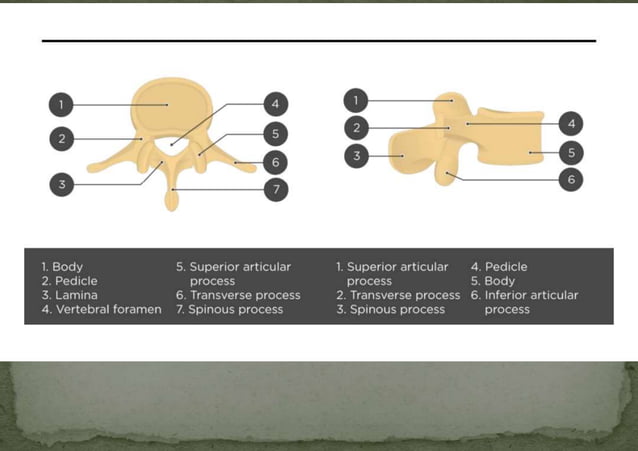 1
2
3
4
5
6
7

1
2
3
4
5
6

1. Body
2. Pedicle
3. Lamina
4. Vertebral foramen

5. Superior articular process
6. Transverse process
7. Spinous process

1. Superior articular process
2. Transverse process
3. Spinous process

4. Pedicle
5. Body
6. Inferior articular process