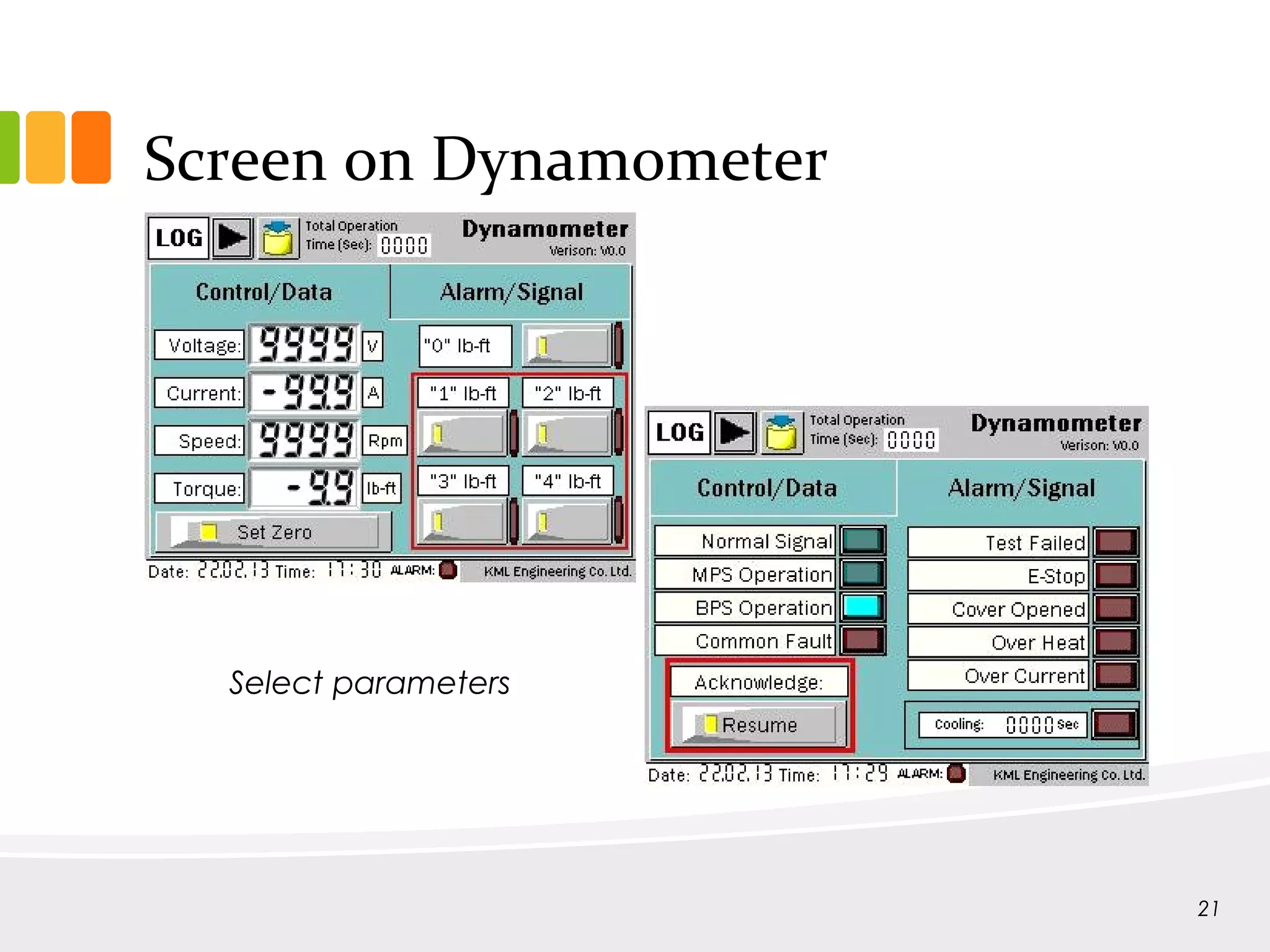 Screen on Dynamometer

LOG

Total Operation Time (Sec): 0000

Dynamometer

Verison: V0.0

Control/Data

Alarm/Signal

Voltage: 9999 V

Current: -99.9 A

Speed: 9999 Rpm

Torque: -9.9 lb-ft

Set Zero

"0" lb-ft

"1" lb-ft

"2" lb-ft

"3" lb-ft

"4" lb-ft

Date: 22.02.13 Time: 11:30 ALARM:

KML Engineering Co. Ltd.

Select parameters

LOG

Total Operation Time (Sec): 0000

Dynamometer

Verison: V0.0

Control/Data

Alarm/Signal

Normal Signal

MPS Operation

BPS Operation

Common Fault

Acknowledge:

Resume

Test Failed

E-Stop

Cover Opened

Over Heat

Over Current

Cooling: 0000 Sec

Date: 22.02.13 Time: 11:29 ALARM:

KML Engineering Co. Ltd.

21